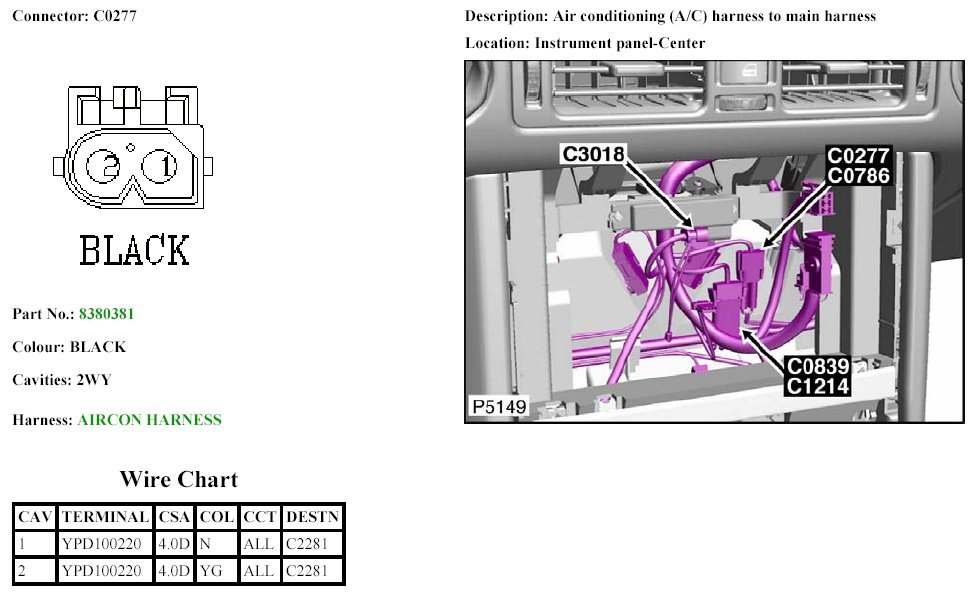 Connector: C0277

2 1

BLACK

Part No.: 8380381

Colour: BLACK

Cavities: 2WY

Harness: AIRCON HARNESS

Wire Chart

| CAV | TERMINAL | CSA | COL | CCT | DESTN |
|---|---|---|---|---|---|
| 1 | YPD100220 | 4.0D | N | ALL | C2281 |
| 2 | YPD100220 | 4.0D | YG | ALL | C2281 |

Description: Air conditioning (A/C) harness to main harness

Location: Instrument panel-Center

C3018

C0277
C0786

C0839
C1214

P5149