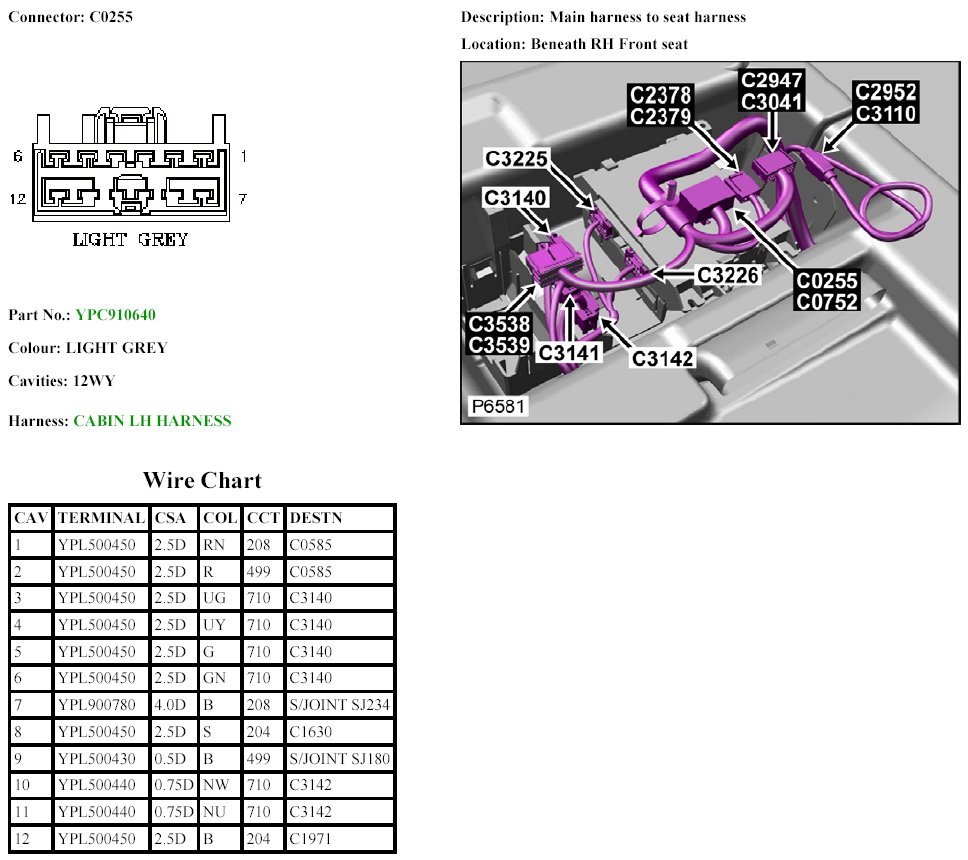 Connector: C0255

6 1
12 7

LIGHT GREY

Part No.: YPC910640

Colour: LIGHT GREY

Cavities: 12WY

Harness: CABIN LH HARNESS

Description: Main harness to seat harness

Location: Beneath RH Front seat

C2378
C2379
C2947
C3041
C2952
C3110
C3225
C3140
C3226
C0255
C0752
C3538
C3539
C3141
C3142
P6581

Wire Chart

| CAV | TERMINAL | CSA | COL | CCT | DESTN |
|---|---|---|---|---|---|
| 1 | YPL500450 | 2.5D | RN | 208 | C0585 |
| 2 | YPL500450 | 2.5D | R | 499 | C0585 |
| 3 | YPL500450 | 2.5D | UG | 710 | C3140 |
| 4 | YPL500450 | 2.5D | UY | 710 | C3140 |
| 5 | YPL500450 | 2.5D | G | 710 | C3140 |
| 6 | YPL500450 | 2.5D | GN | 710 | C3140 |
| 7 | YPL900780 | 4.0D | B | 208 | S/JOINT SJ234 |
| 8 | YPL500450 | 2.5D | S | 204 | C1630 |
| 9 | YPL500430 | 0.5D | B | 499 | S/JOINT SJ180 |
| 10 | YPL500440 | 0.75D | NW | 710 | C3142 |
| 11 | YPL500440 | 0.75D | NU | 710 | C3142 |
| 12 | YPL500450 | 2.5D | B | 204 | C1971 |