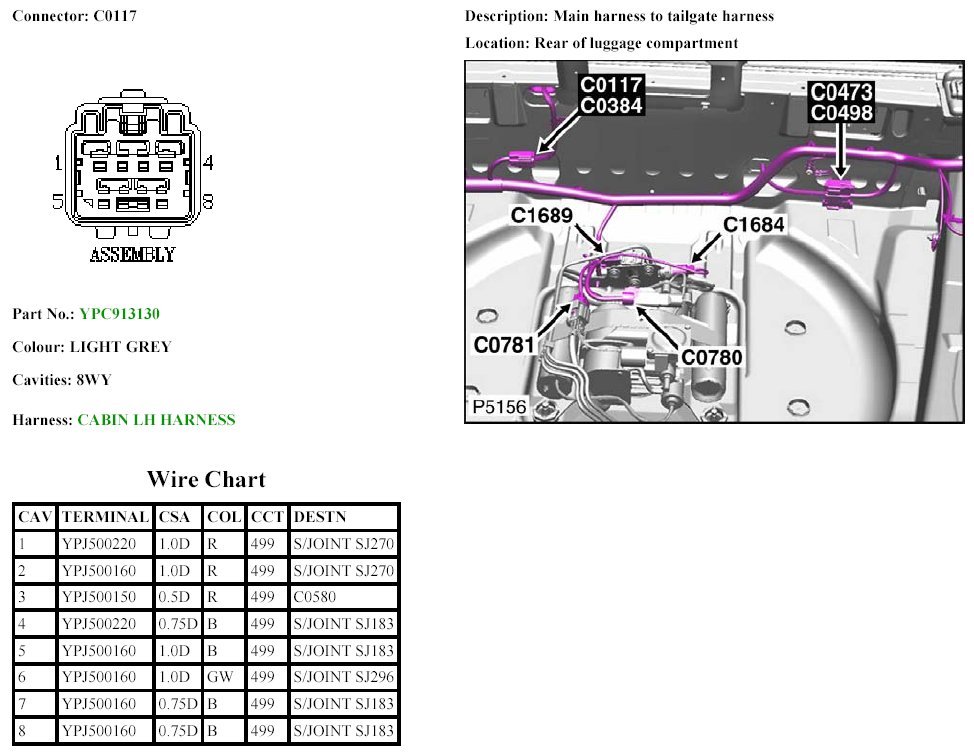 Connector: C0117

1
4
5
8
ASSEMBLY

Part No.: YPC913130

Colour: LIGHT GREY

Cavities: 8WY

Harness: CABIN LH HARNESS

Description: Main harness to tailgate harness

Location: Rear of luggage compartment

C0117
C0384
C0473
C0498
C1689
C1684
C0781
C0780
P5156

Wire Chart

| CAV | TERMINAL | CSA | COL | CCT | DESTN |
|---|---|---|---|---|---|
| 1 | YPJ500220 | 1.0D | R | 499 | S/JOINT SJ270 |
| 2 | YPJ500160 | 1.0D | R | 499 | S/JOINT SJ270 |
| 3 | YPJ500150 | 0.5D | R | 499 | C0580 |
| 4 | YPJ500220 | 0.75D | B | 499 | S/JOINT SJ183 |
| 5 | YPJ500160 | 1.0D | B | 499 | S/JOINT SJ183 |
| 6 | YPJ500160 | 1.0D | GW | 499 | S/JOINT SJ296 |
| 7 | YPJ500160 | 0.75D | B | 499 | S/JOINT SJ183 |
| 8 | YPJ500160 | 0.75D | B | 499 | S/JOINT SJ183 |