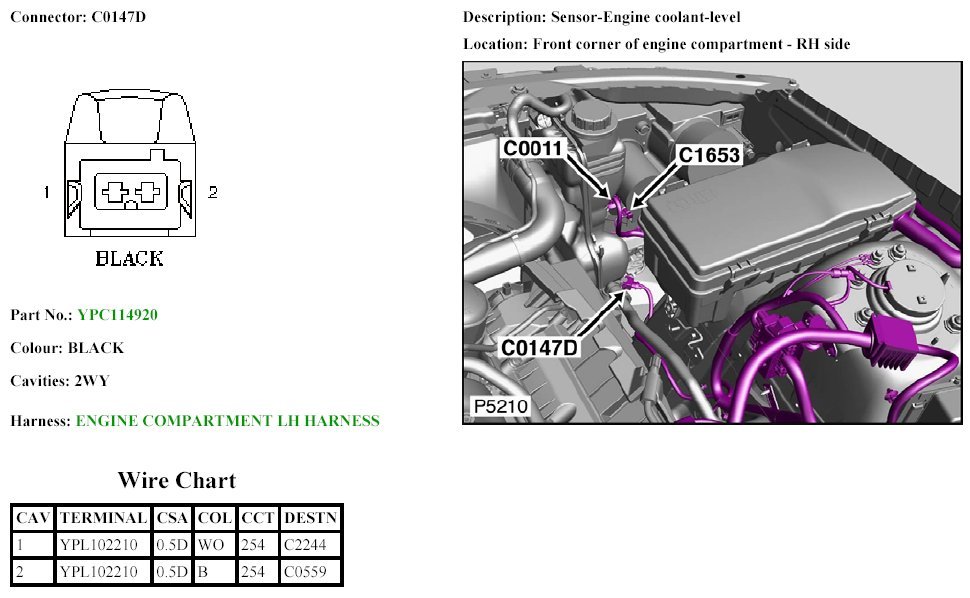 Connector: C0147D

1
2
BLACK

Part No.: YPC114920

Colour: BLACK

Cavities: 2WY

Harness: ENGINE COMPARTMENT LH HARNESS

Wire Chart

| CAV | TERMINAL | CSA | COL | CCT | DESTN |
|---|---|---|---|---|---|
| 1 | YPL102210 | 0.5D | WO | 254 | C2244 |
| 2 | YPL102210 | 0.5D | B | 254 | C0559 |

Description: Sensor-Engine coolant-level

Location: Front corner of engine compartment - RH side

C0011
C1653
C0147D
P5210