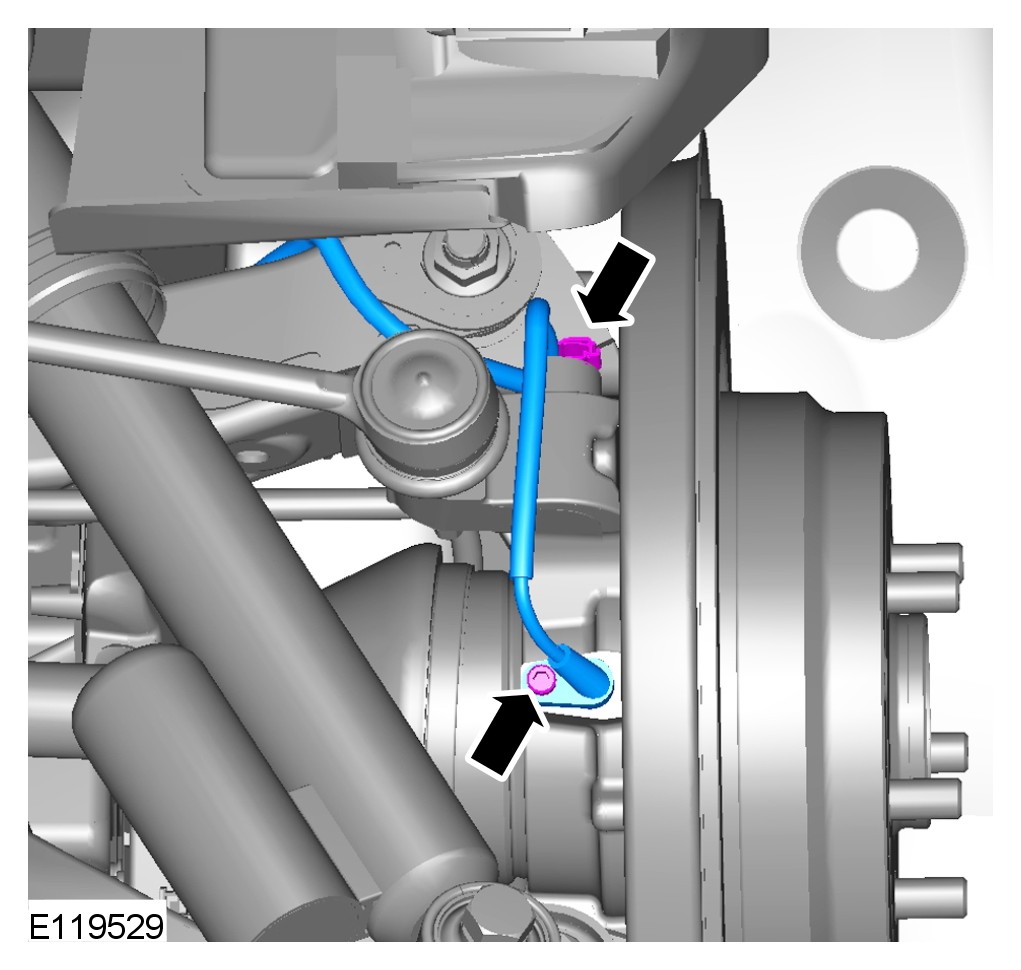 E119529