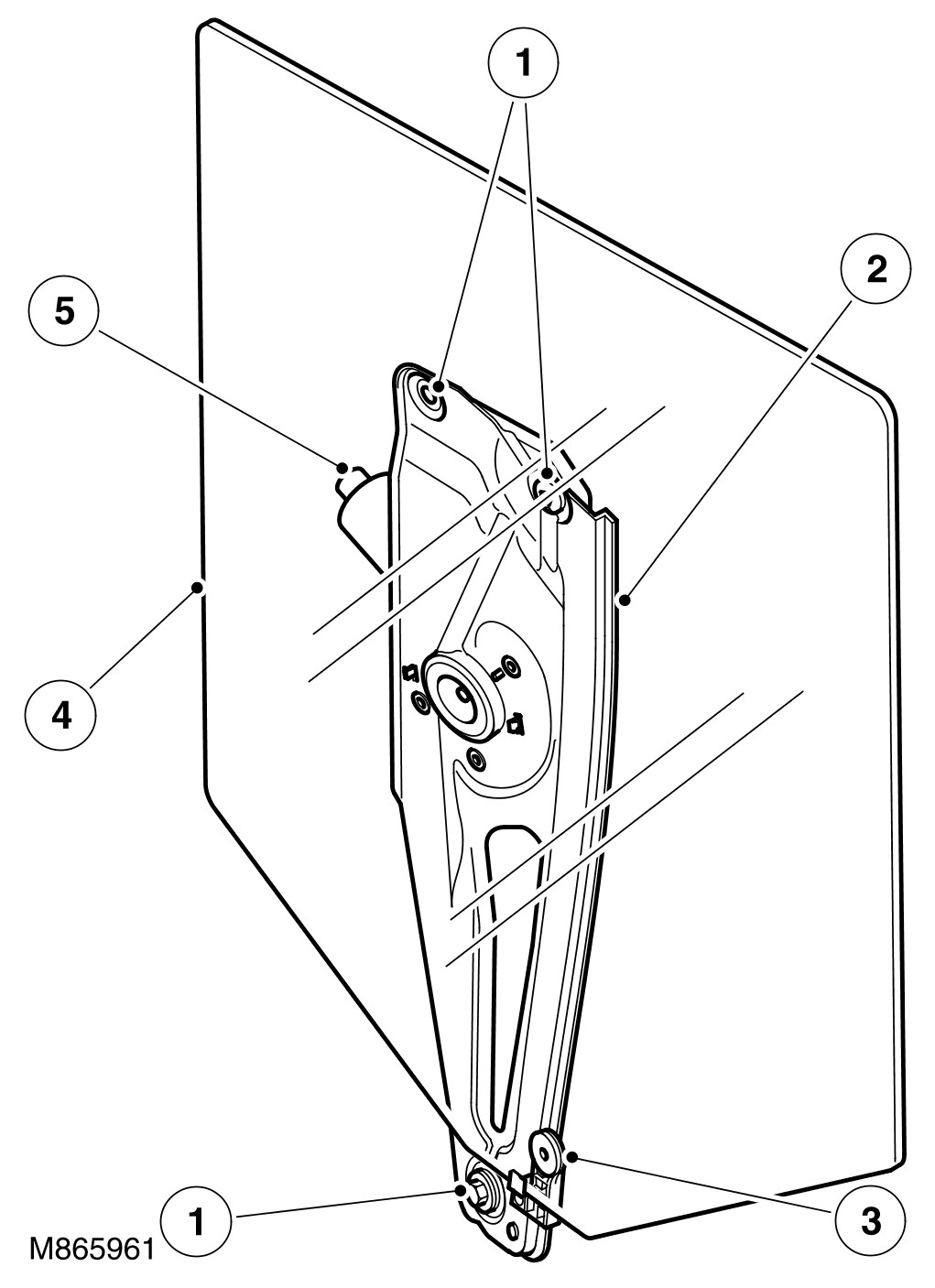 1
2
5
4
1
3
M865961