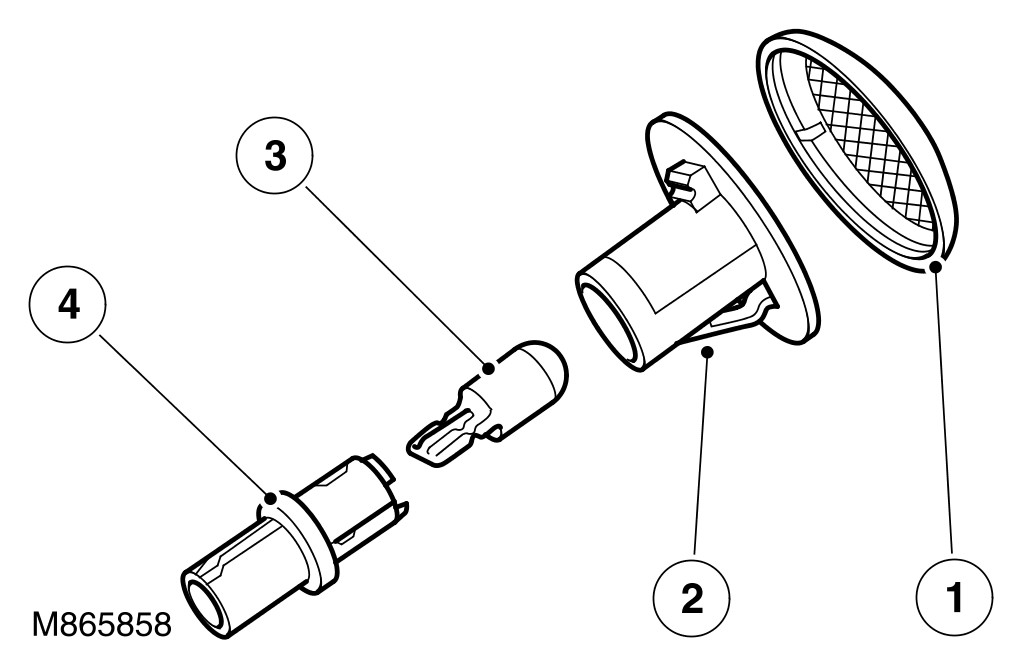 3
4
2
1
M865858