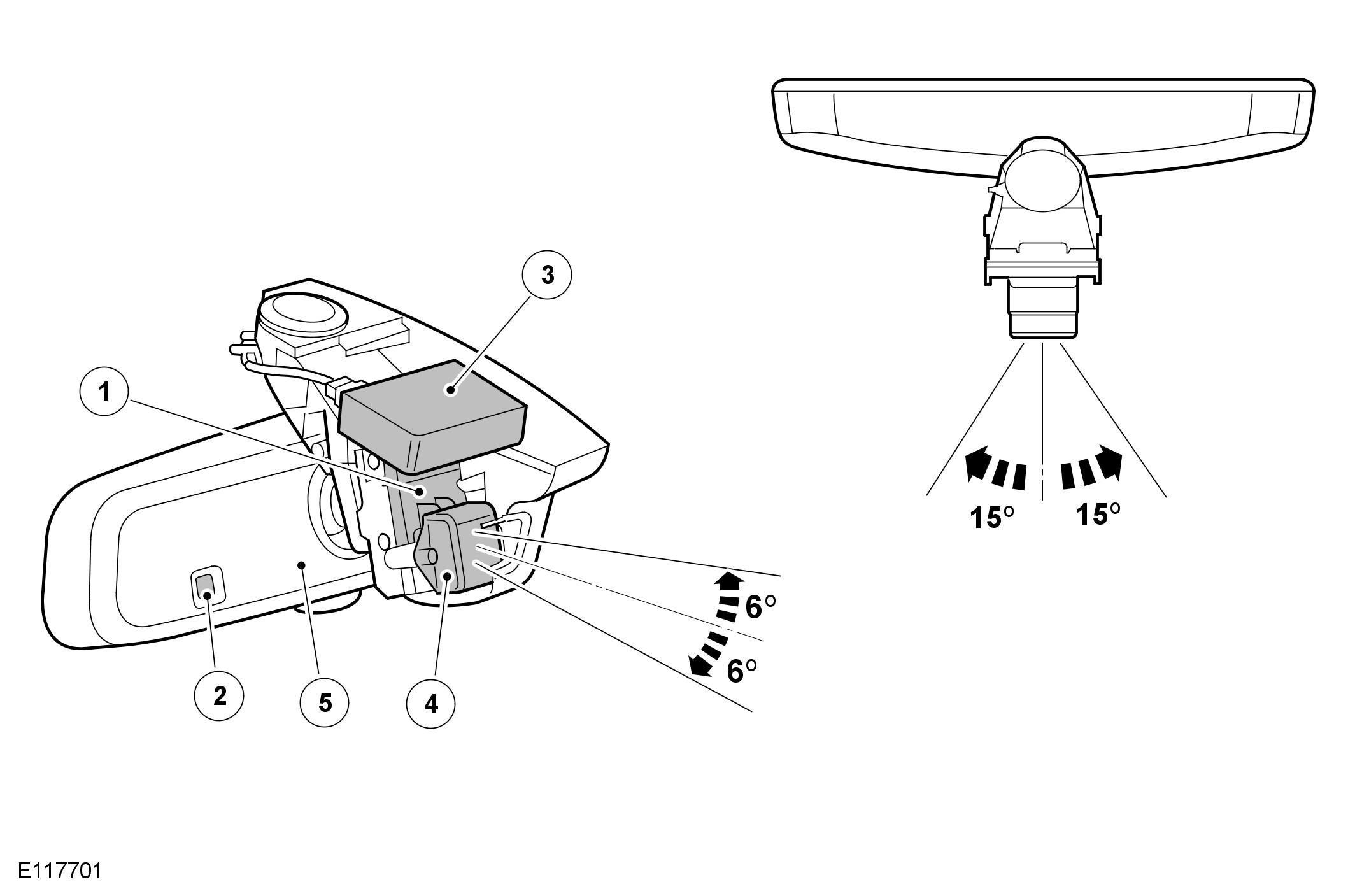 3
1
6°
6°
2
5
4
15°
15°
E117701