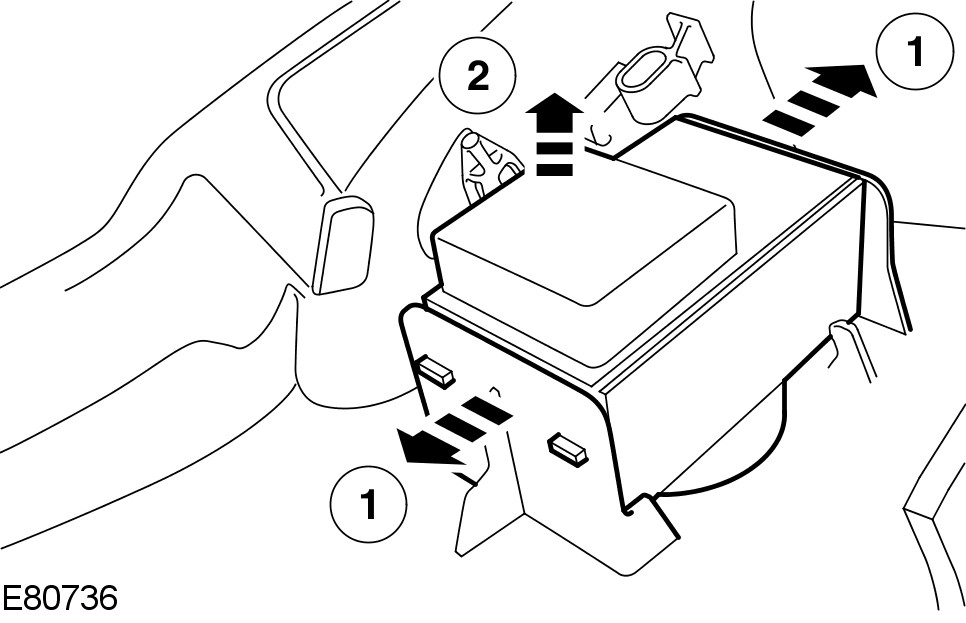 2

1

1

E80736