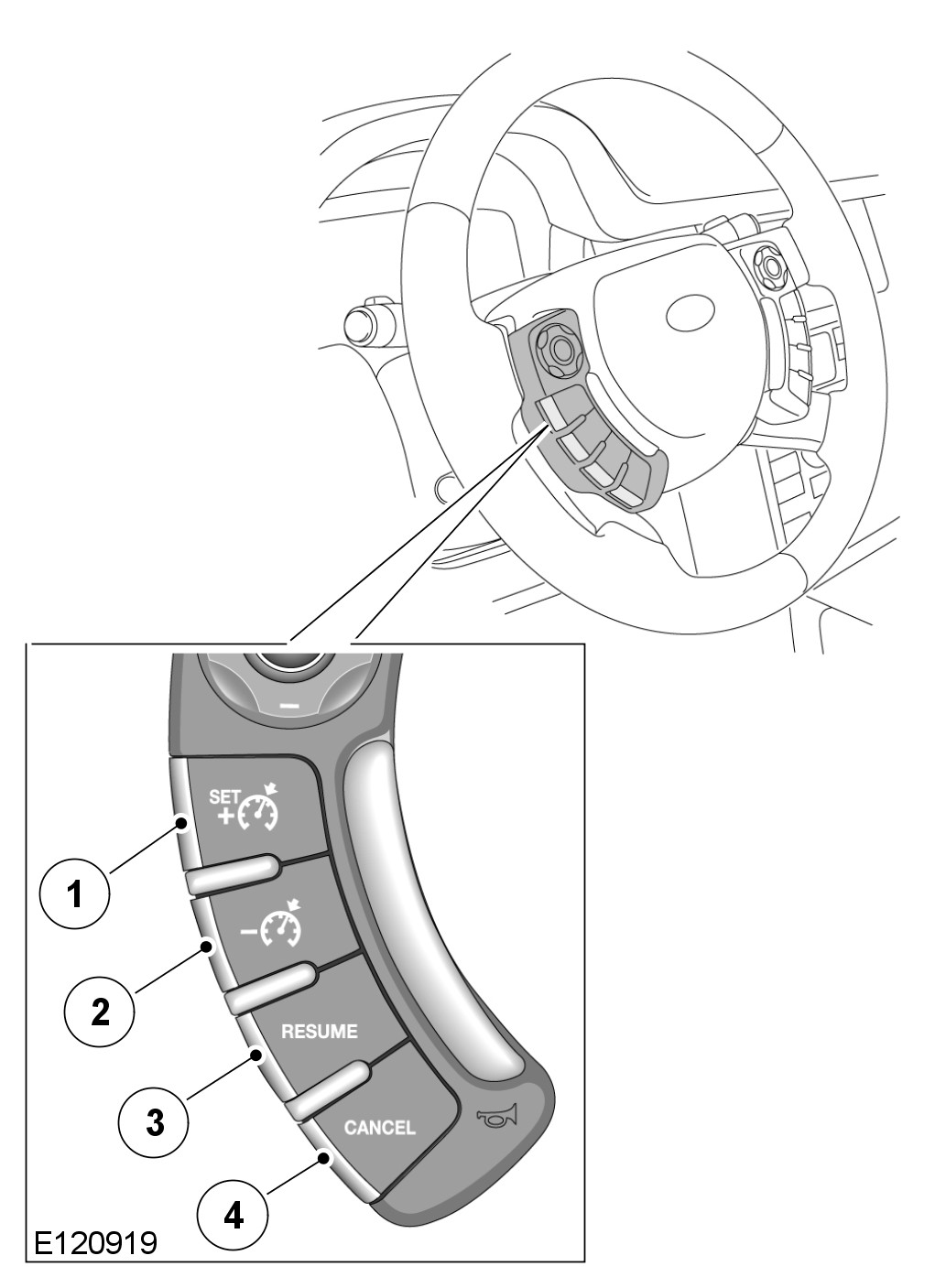 SET
+
−
RESUME
CANCEL
1
2
3
4
E120919