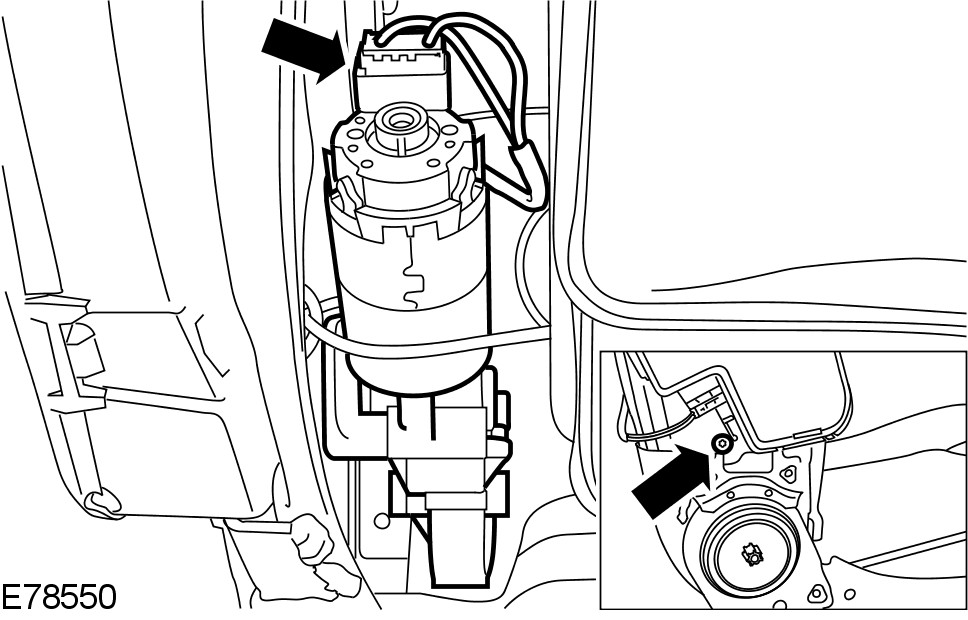 E78550