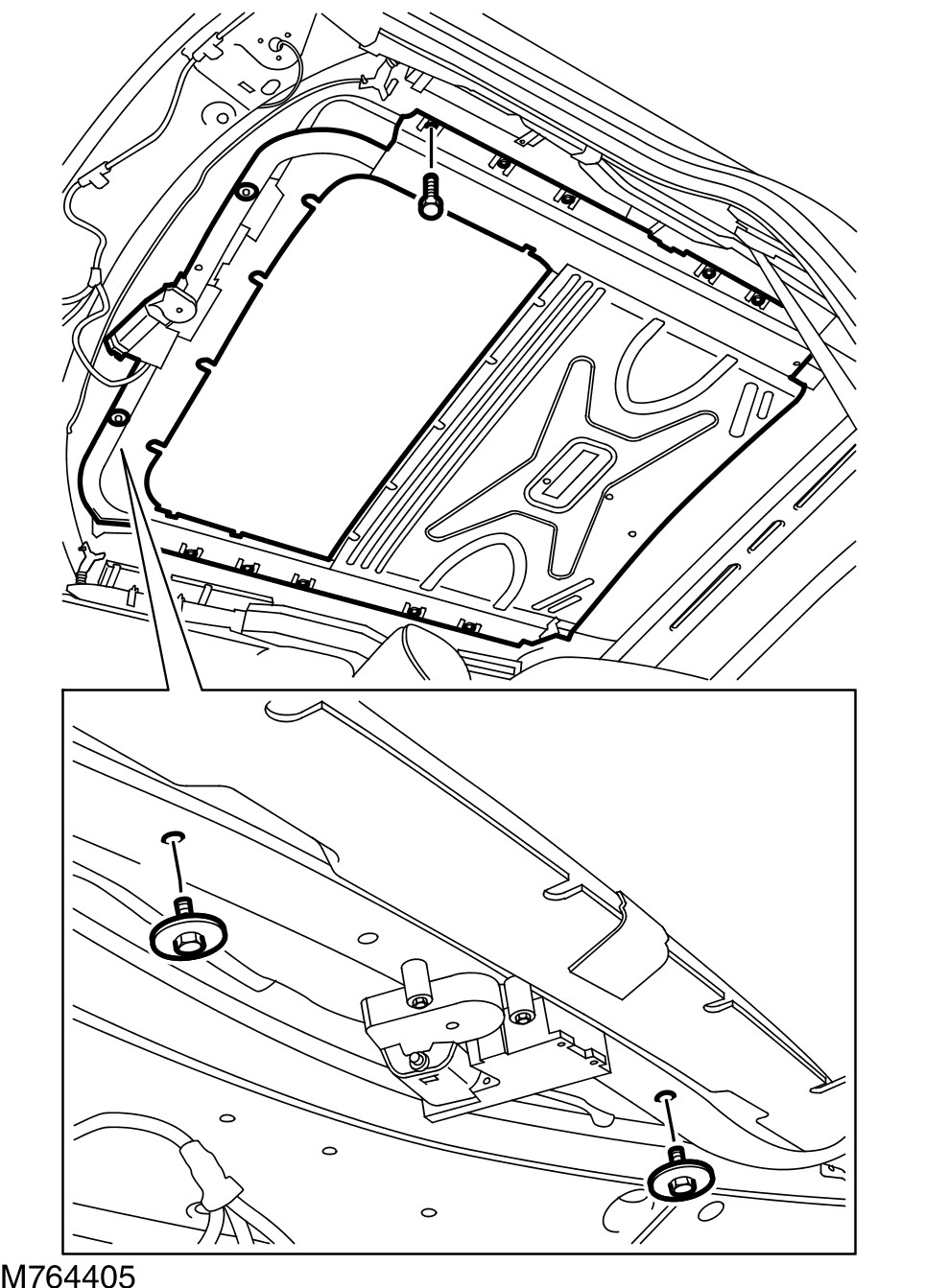 M764405