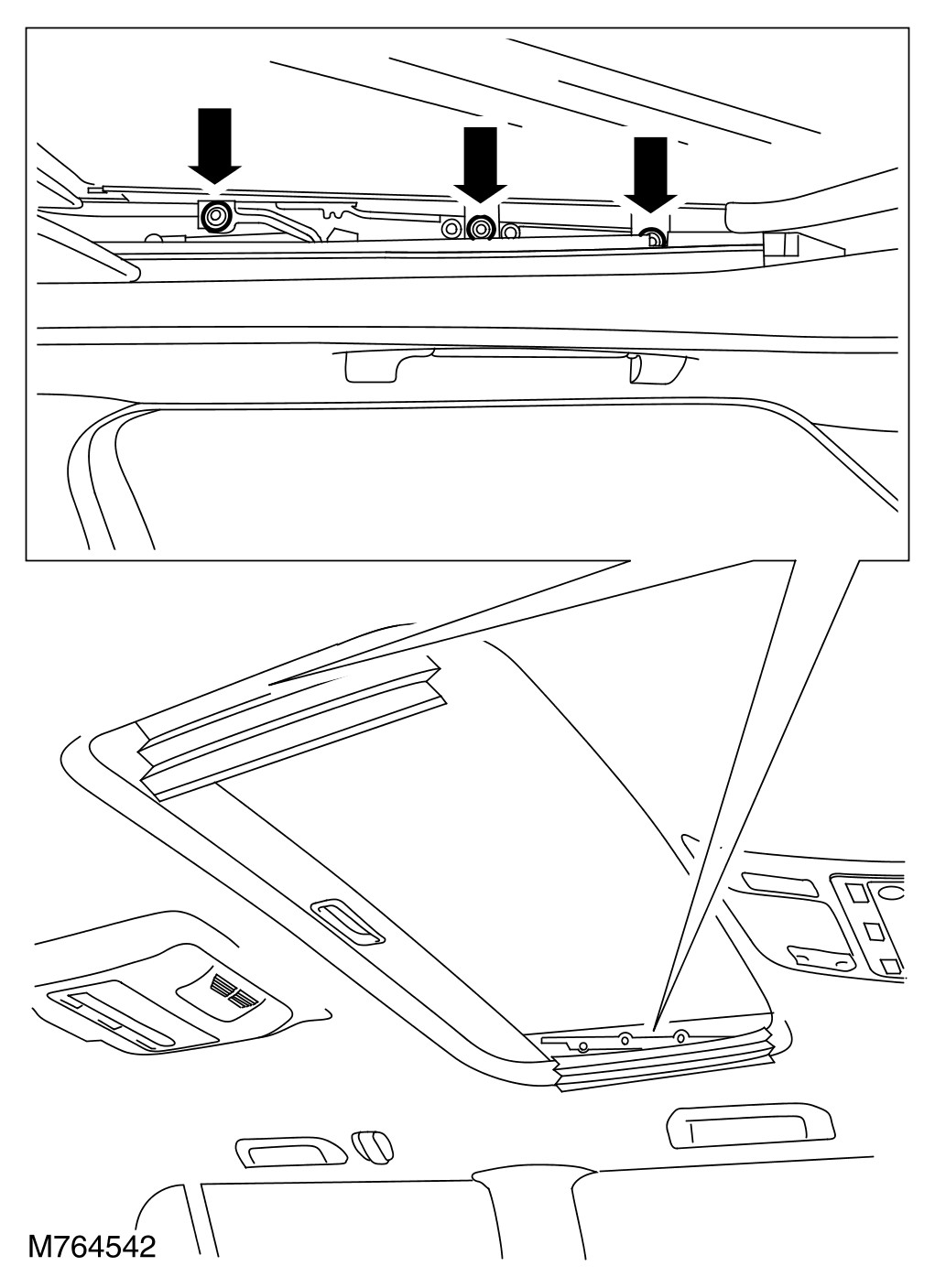 M764542