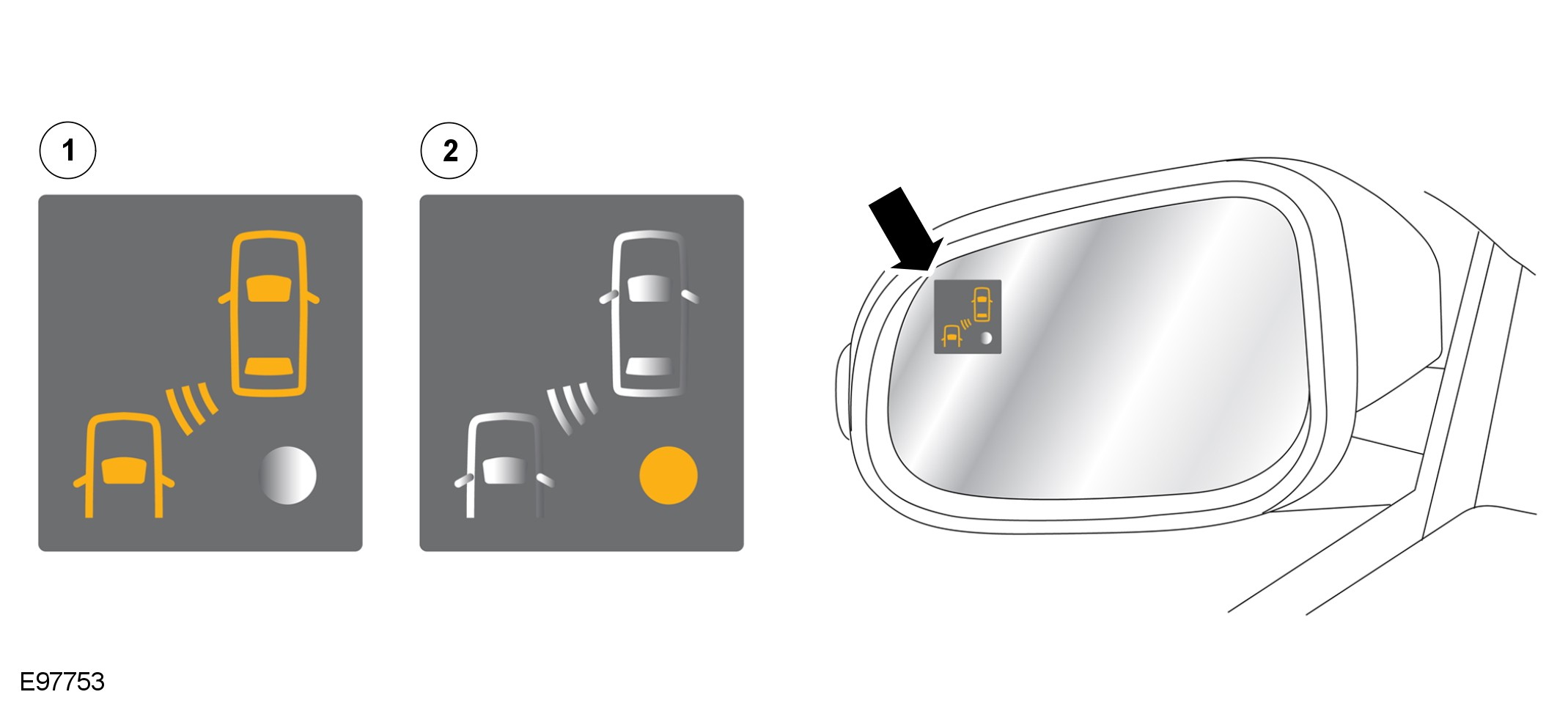 1

2

E97753