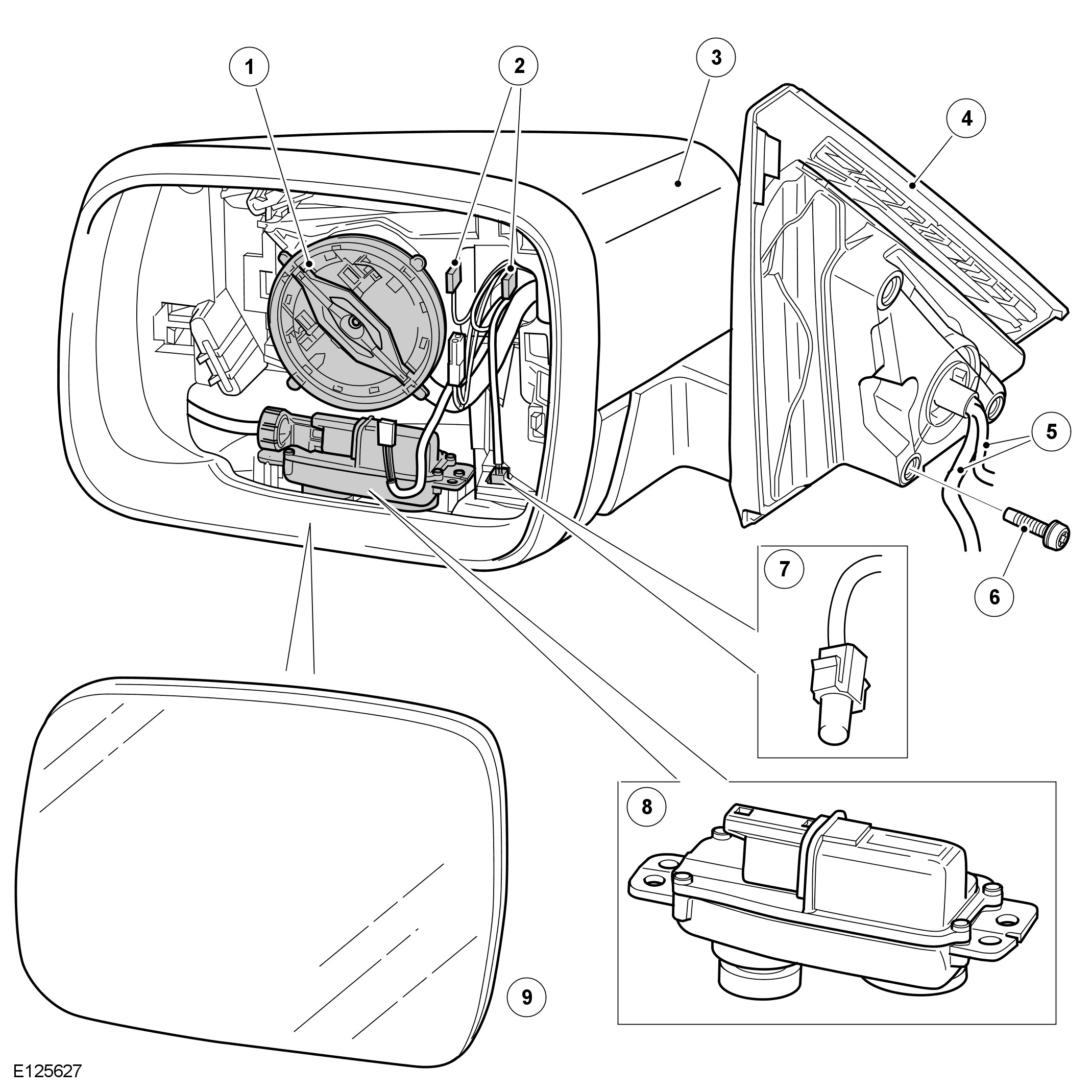 1
2
3
4
5
6
7
8
9
E125627