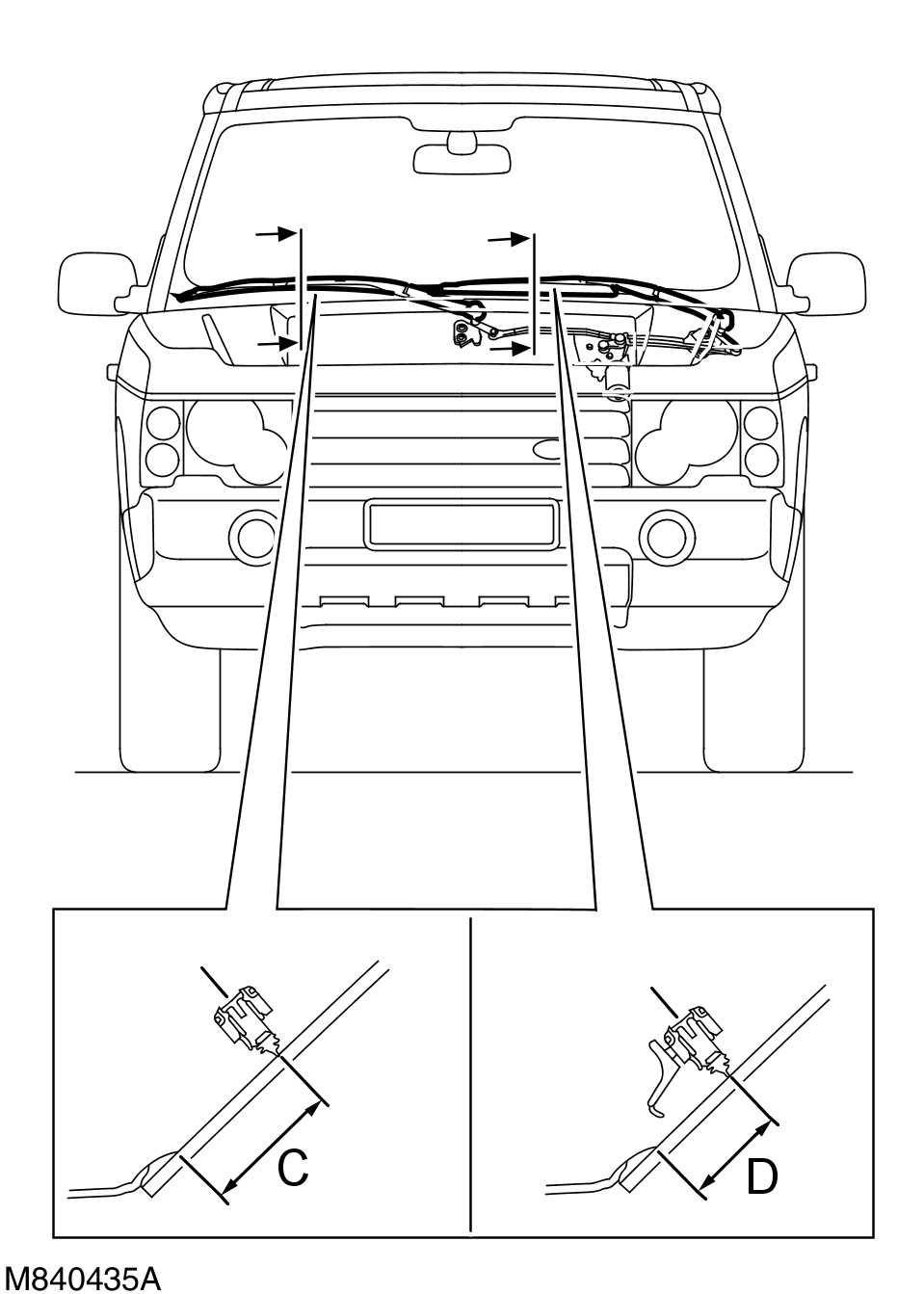 C

D

M840435A