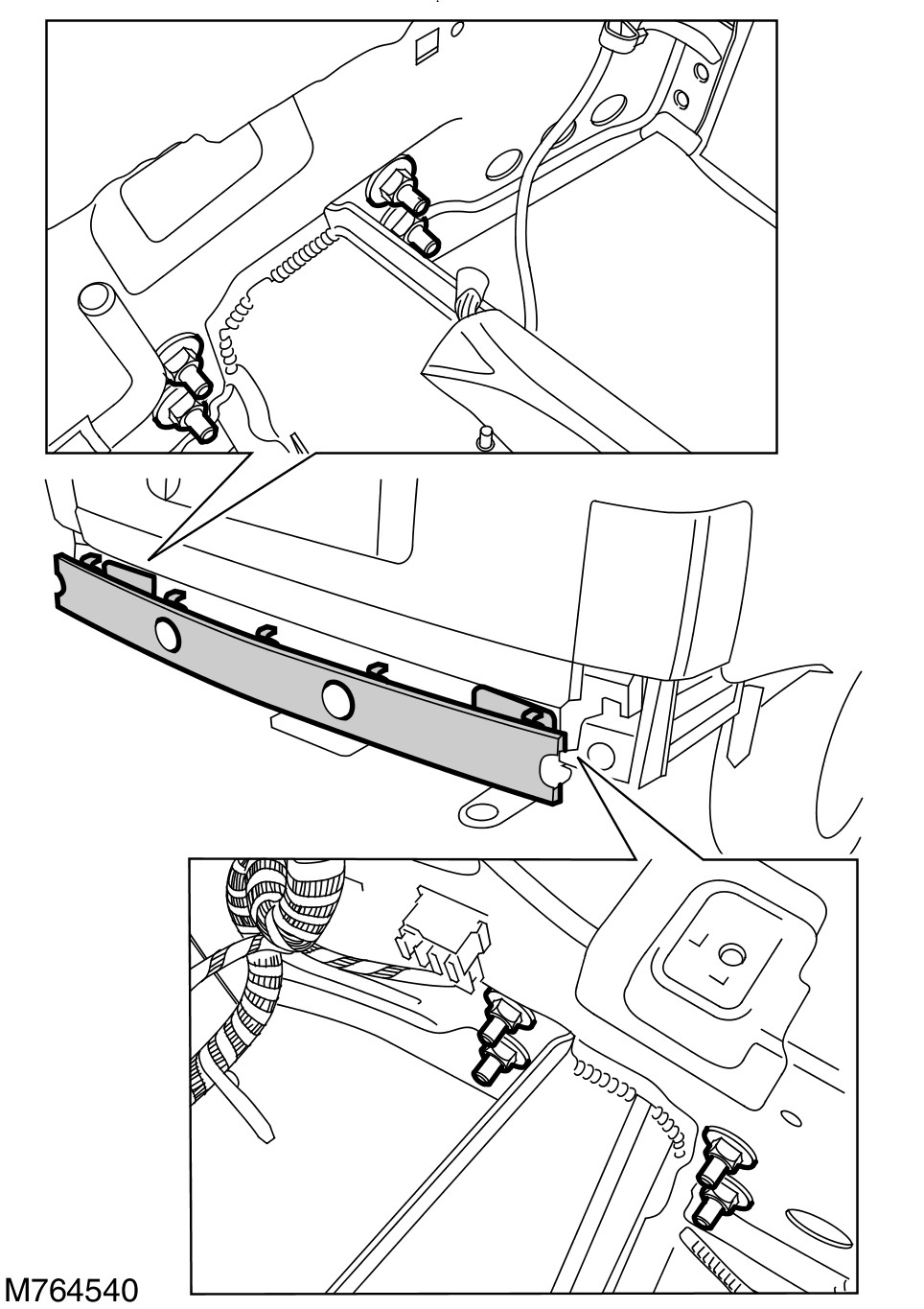 M764540