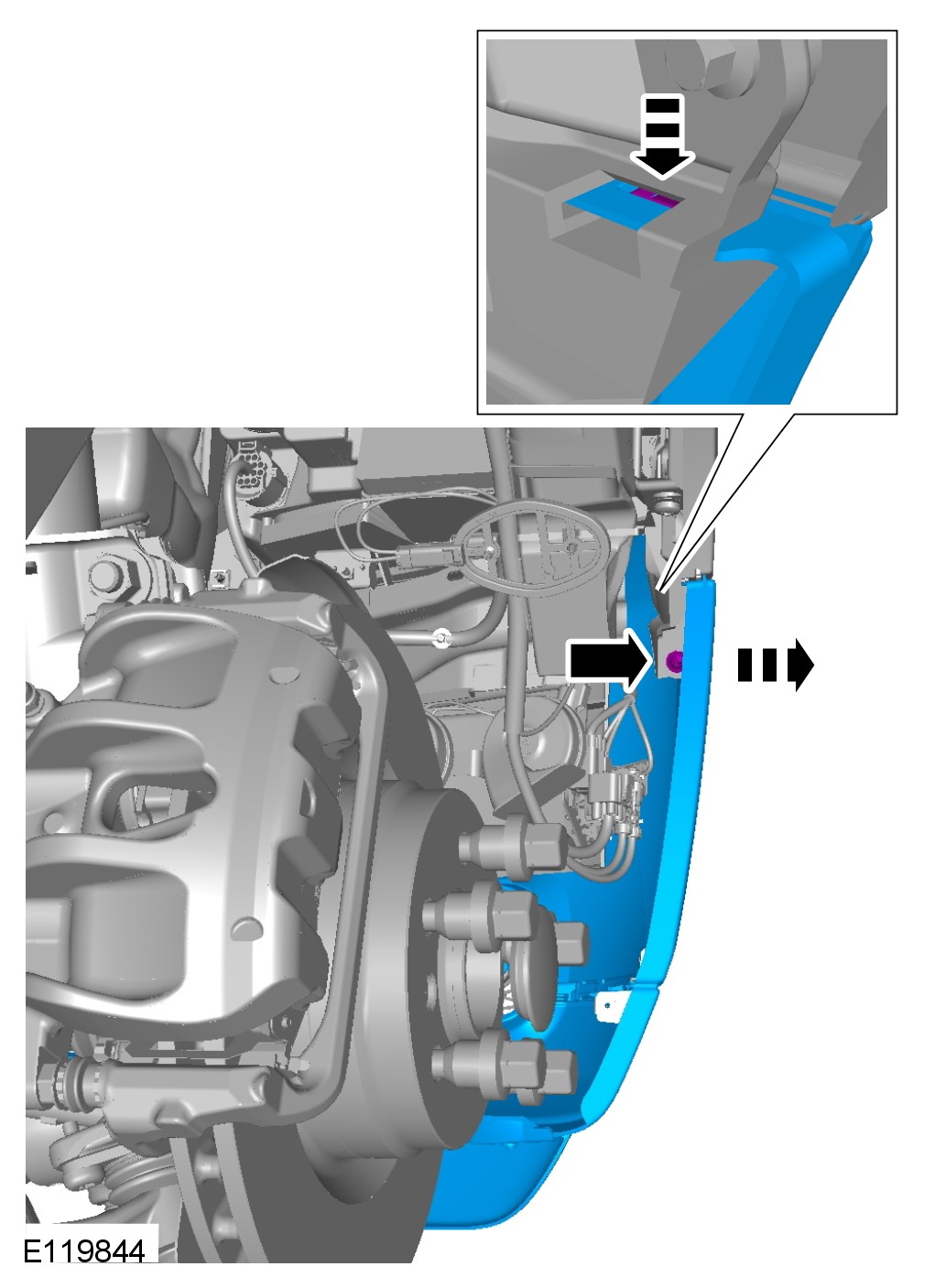 E119844