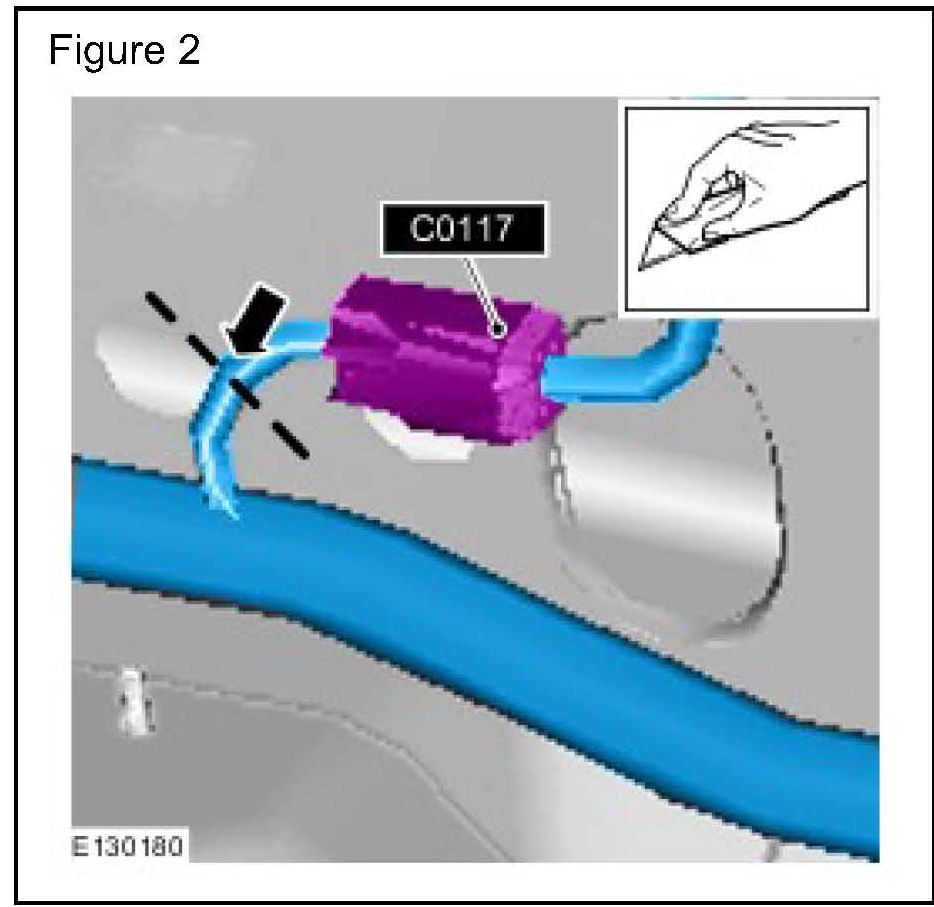 Figure 2

C0117

E130180