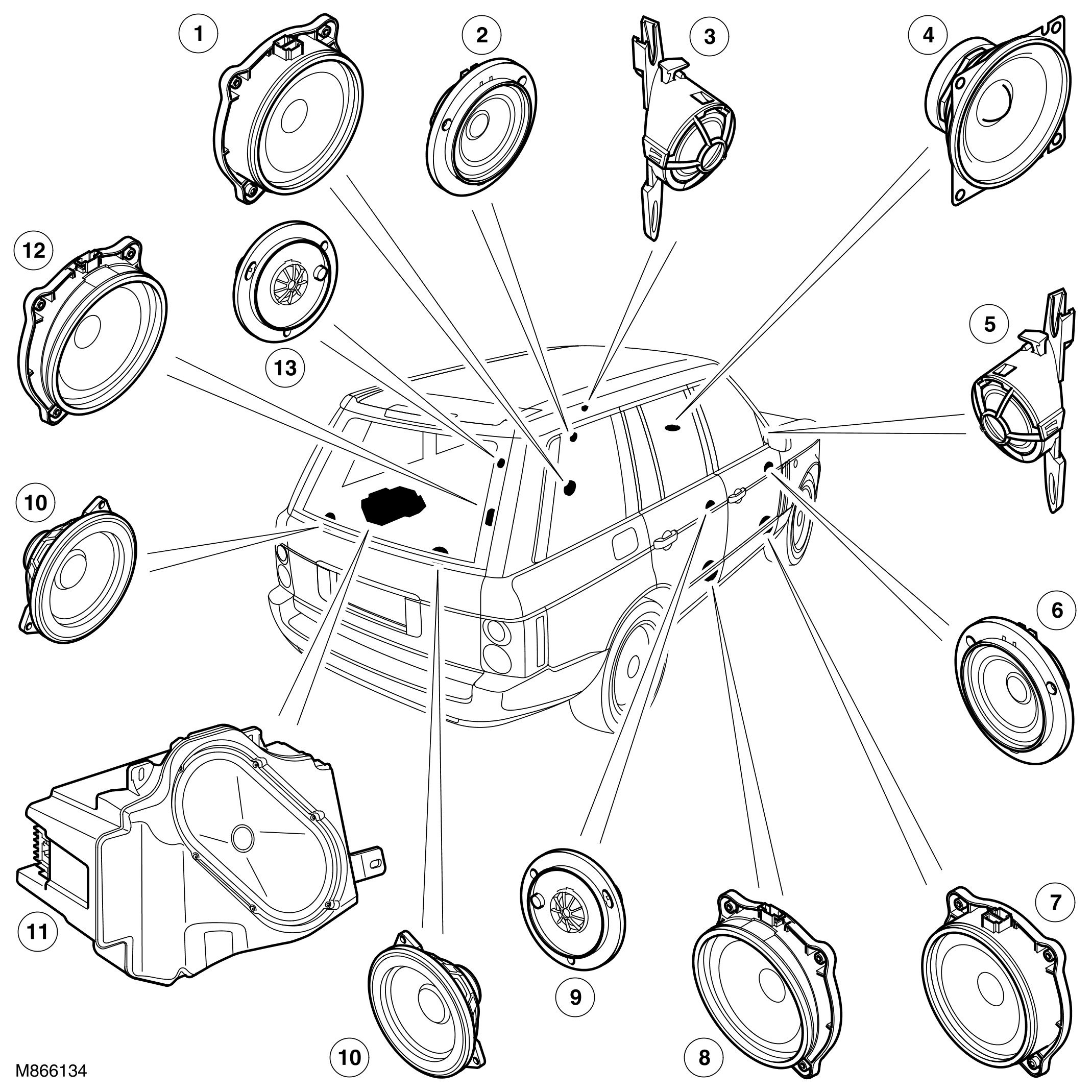 1
2
3
4
12
13
5
10
6
11
9
7
10
8
M866134