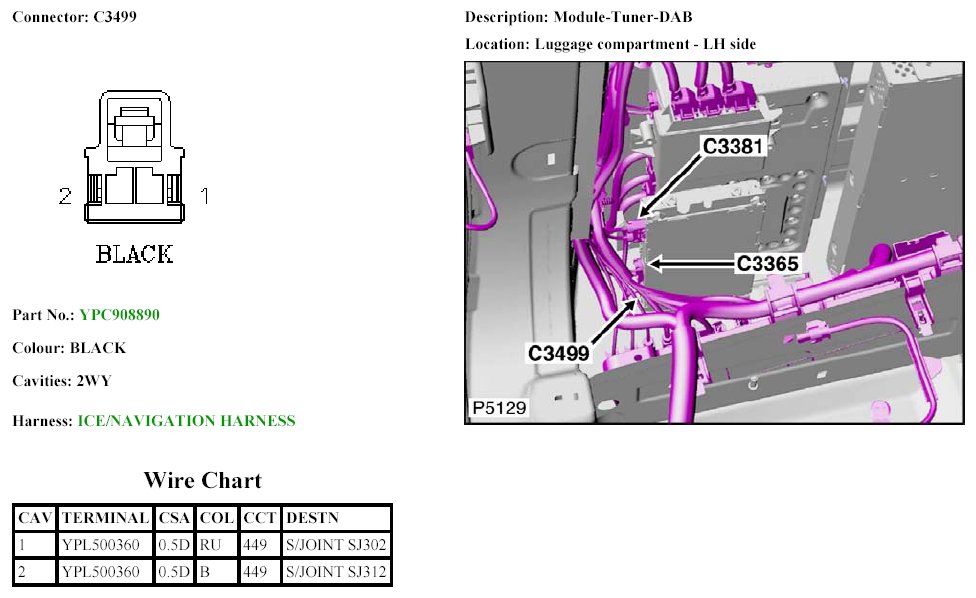 Connector: C3499

2 1

BLACK

Part No.: YPC908890

Colour: BLACK

Cavities: 2WY

Harness: ICE/NAVIGATION HARNESS

Wire Chart

| CAV | TERMINAL | CSA | COL | CCT | DESTN |
|---|---|---|---|---|---|
| 1 | YPL500360 | 0.5D | RU | 449 | S/JOINT SJ302 |
| 2 | YPL500360 | 0.5D | B | 449 | S/JOINT SJ312 |

Description: Module-Tuner-DAB

Location: Luggage compartment - LH side

C3381

C3365

C3499

P5129