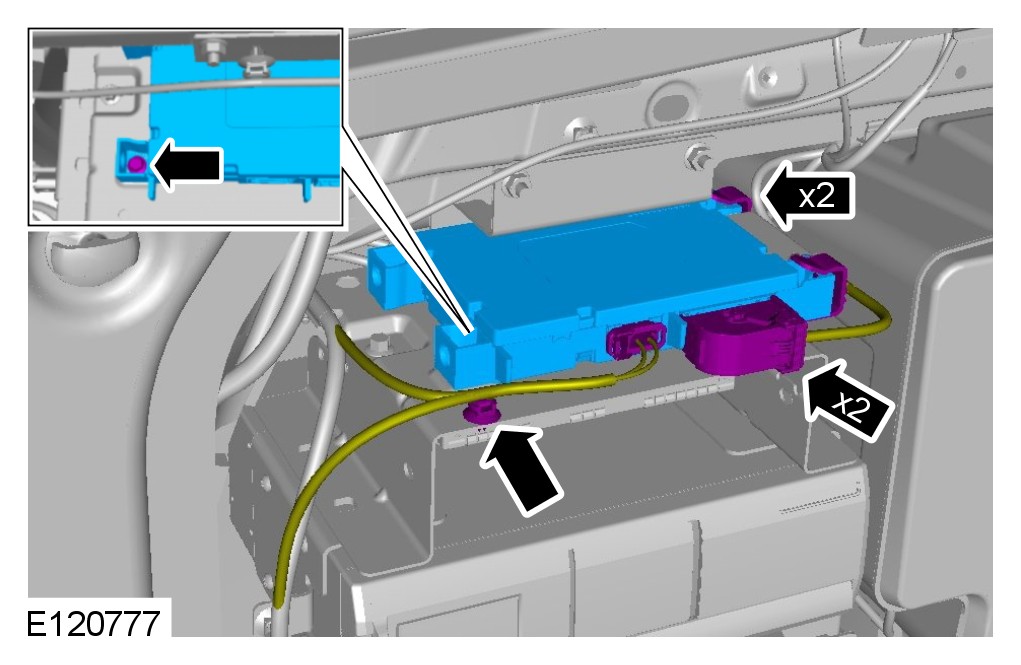 x2

x2

E120777