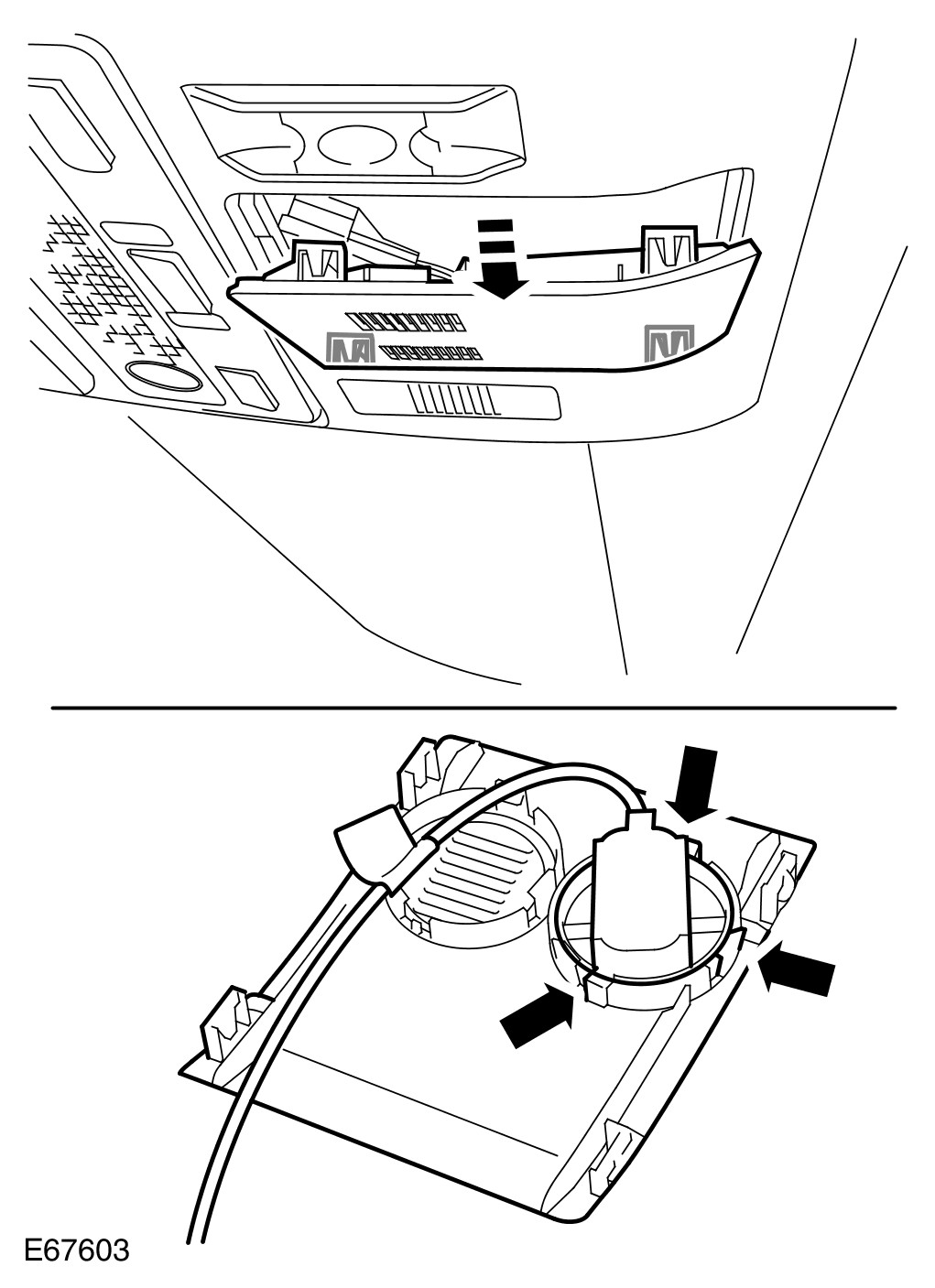 E67603