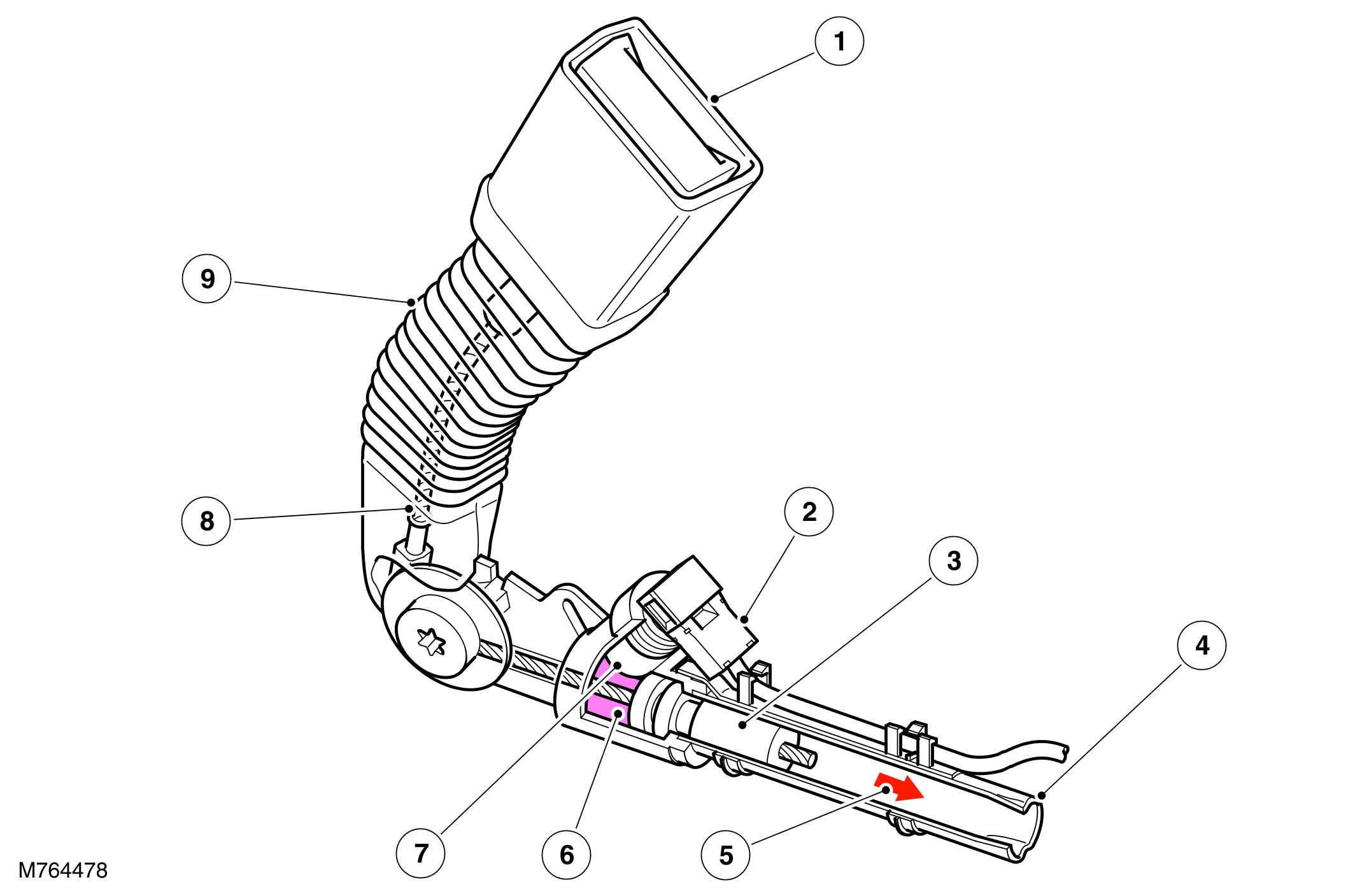 1
9
8
2
3
4
7
6
5
M764478