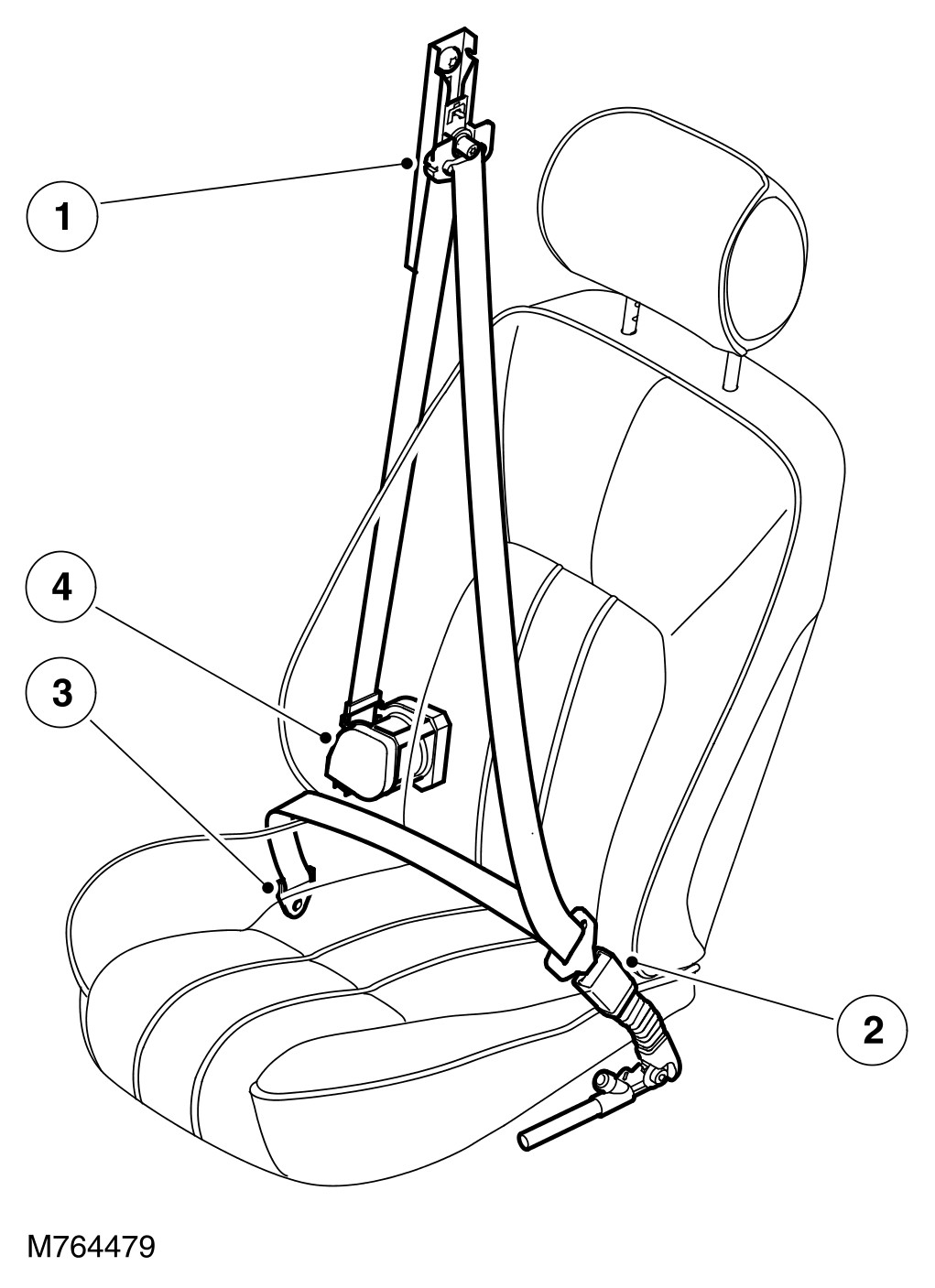 1

4

3

2

M764479