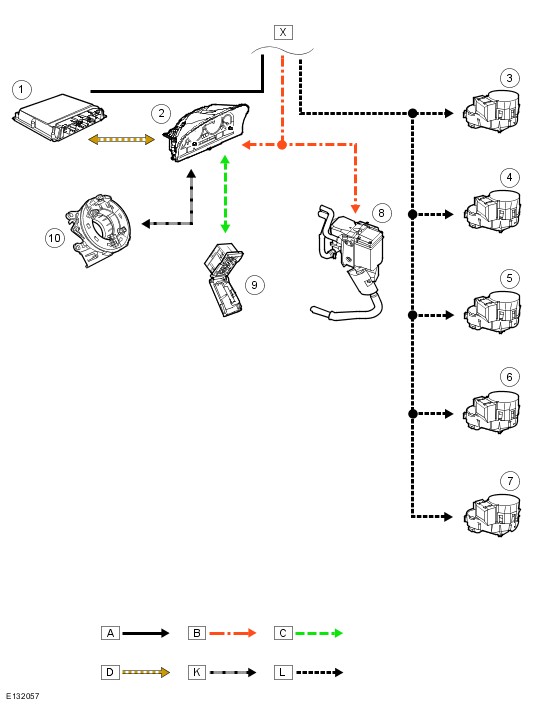 X

1

2

3

4

5

6

7

8

9

10

A
B
C
D
K
L

E132057