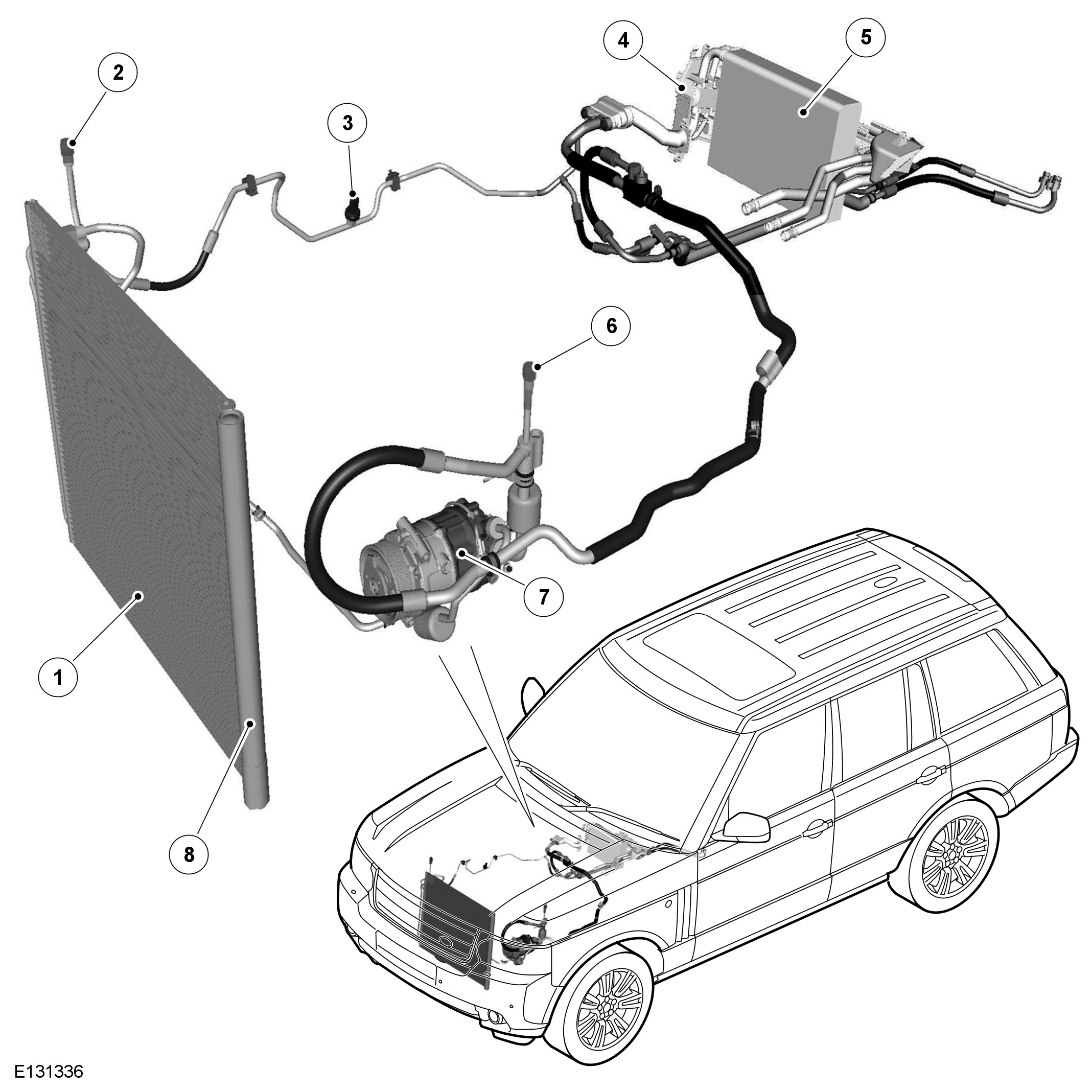 2
3
4
5
6
7
1
8
E131336