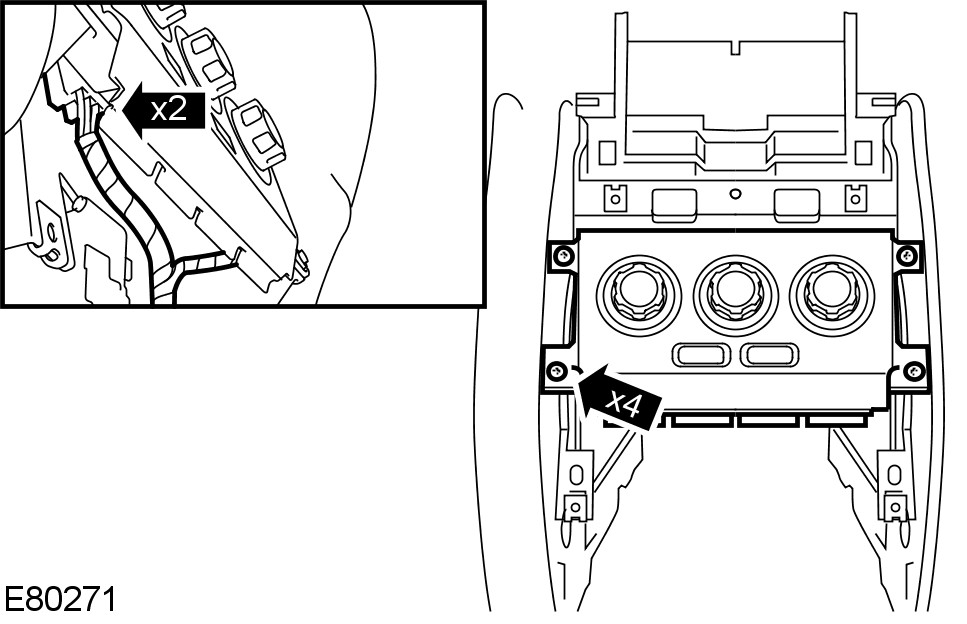 x2

x4

E80271