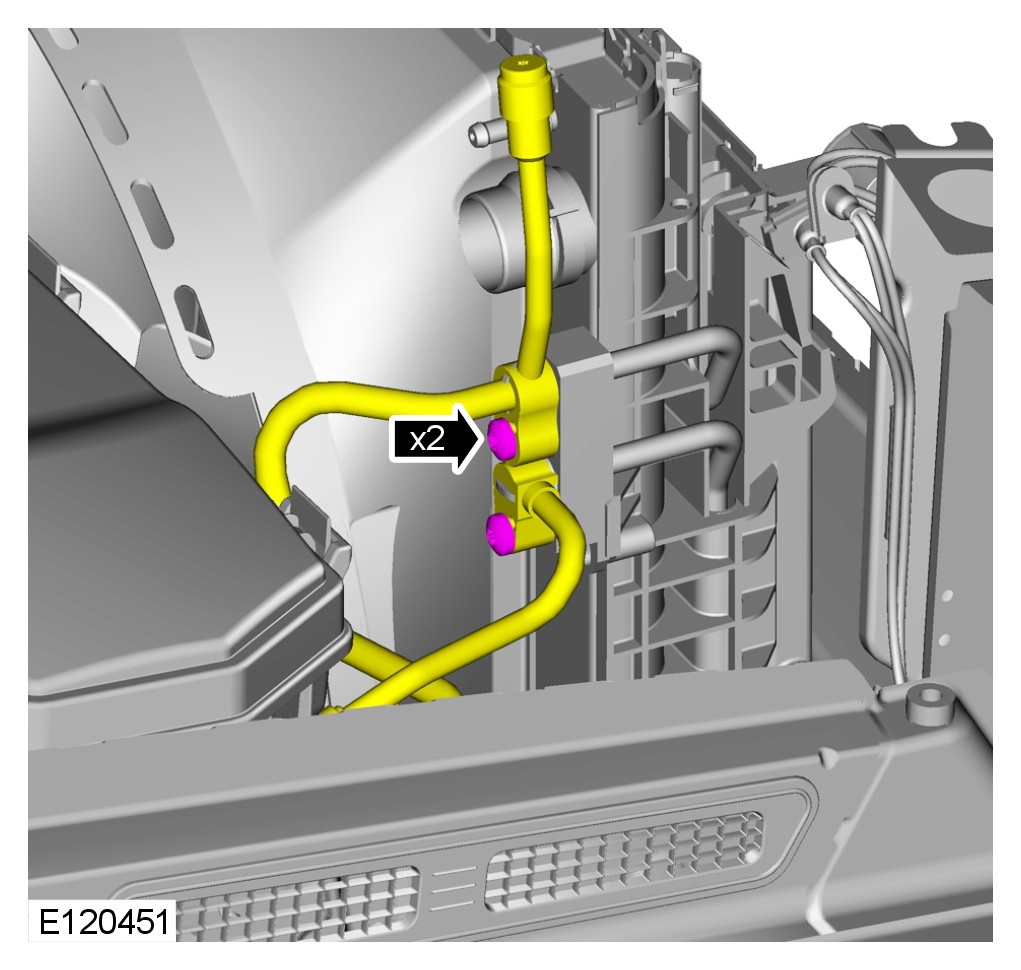 x2

E120451