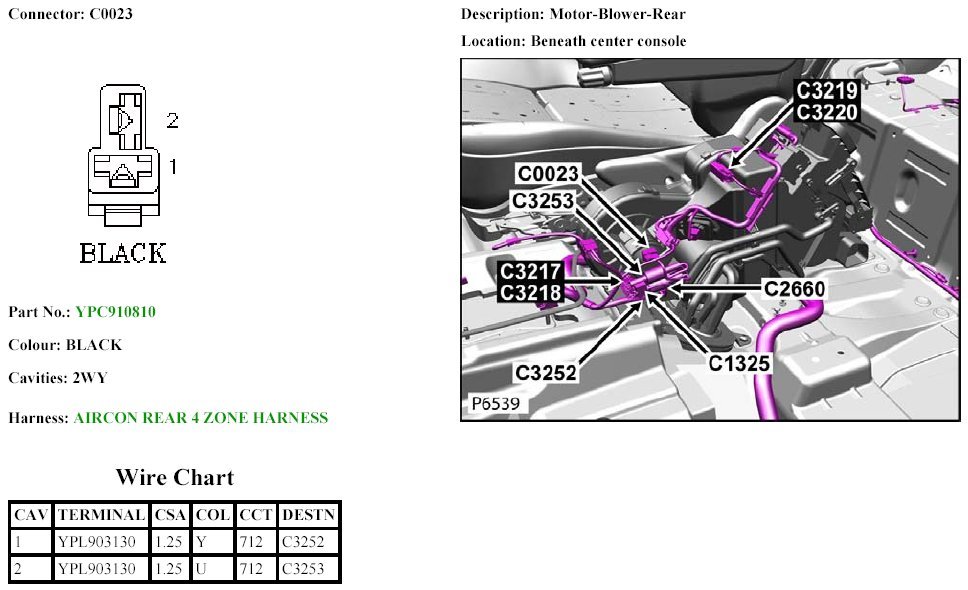 Connector: C0023

2

1

BLACK

Part No.: YPC910810

Colour: BLACK

Cavities: 2WY

Harness: AIRCON REAR 4 ZONE HARNESS

Wire Chart

| CAV | TERMINAL | CSA | COL | CCT | DESTN |
|---|---|---|---|---|---|
| 1 | YPL903130 | 1.25 | Y | 712 | C3252 |
| 2 | YPL903130 | 1.25 | U | 712 | C3253 |

Description: Motor-Blower-Rear

Location: Beneath center console

C3219
C3220
C0023
C3253
C3217
C3218
C2660
C3252
C1325
P6539