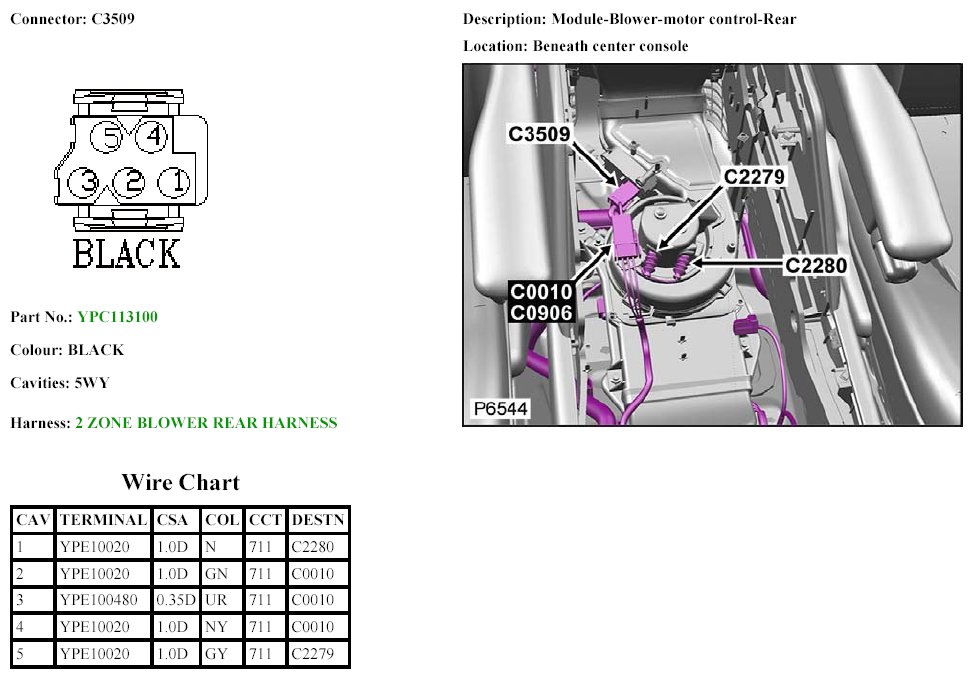 Connector: C3509

5 4
3 2 1
BLACK

Part No.: YPC113100

Colour: BLACK

Cavities: 5WY

Harness: 2 ZONE BLOWER REAR HARNESS

Wire Chart

| CAV | TERMINAL | CSA | COL | CCT | DESTN |
|---|---|---|---|---|---|
| 1 | YPE10020 | 1.0D | N | 711 | C2280 |
| 2 | YPE10020 | 1.0D | GN | 711 | C0010 |
| 3 | YPE100480 | 0.35D | UR | 711 | C0010 |
| 4 | YPE10020 | 1.0D | NY | 711 | C0010 |
| 5 | YPE10020 | 1.0D | GY | 711 | C2279 |

Description: Module-Blower-motor control-Rear

Location: Beneath center console

C3509
C2279
C2280
C0010
C0906
P6544