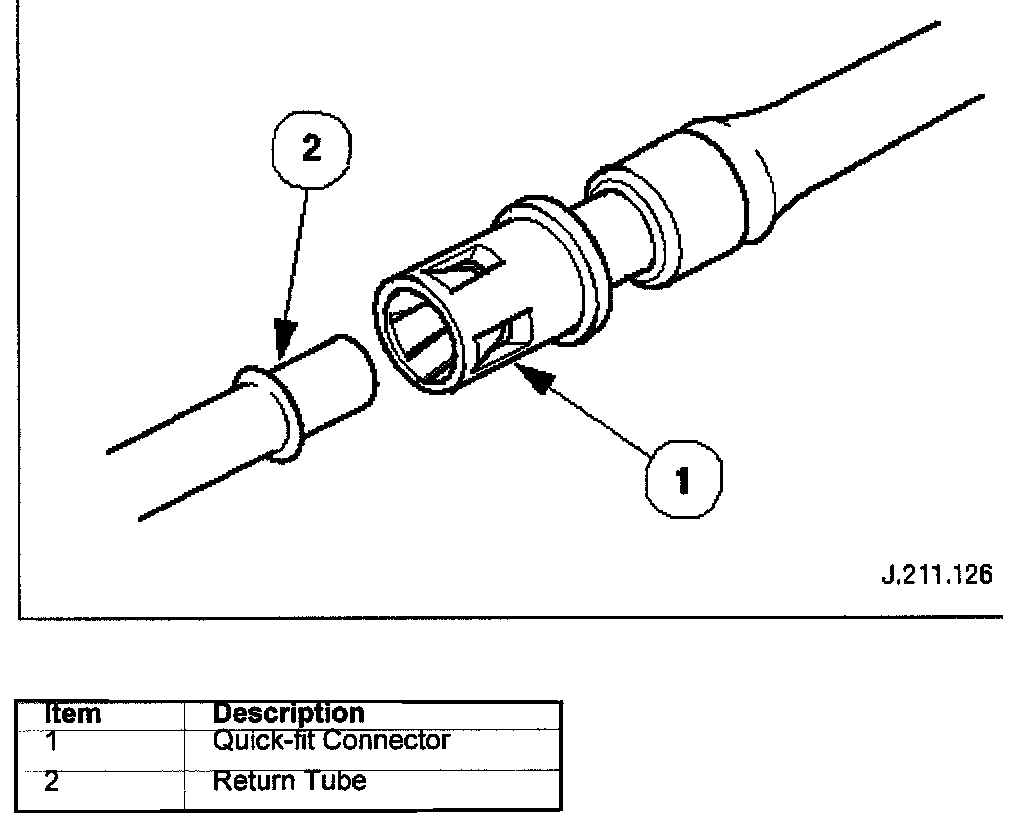 2

1

J.211.126

| Item | Description |
|---|---|
| 1 | Quick-fit Connector |
| 2 | Return Tube |