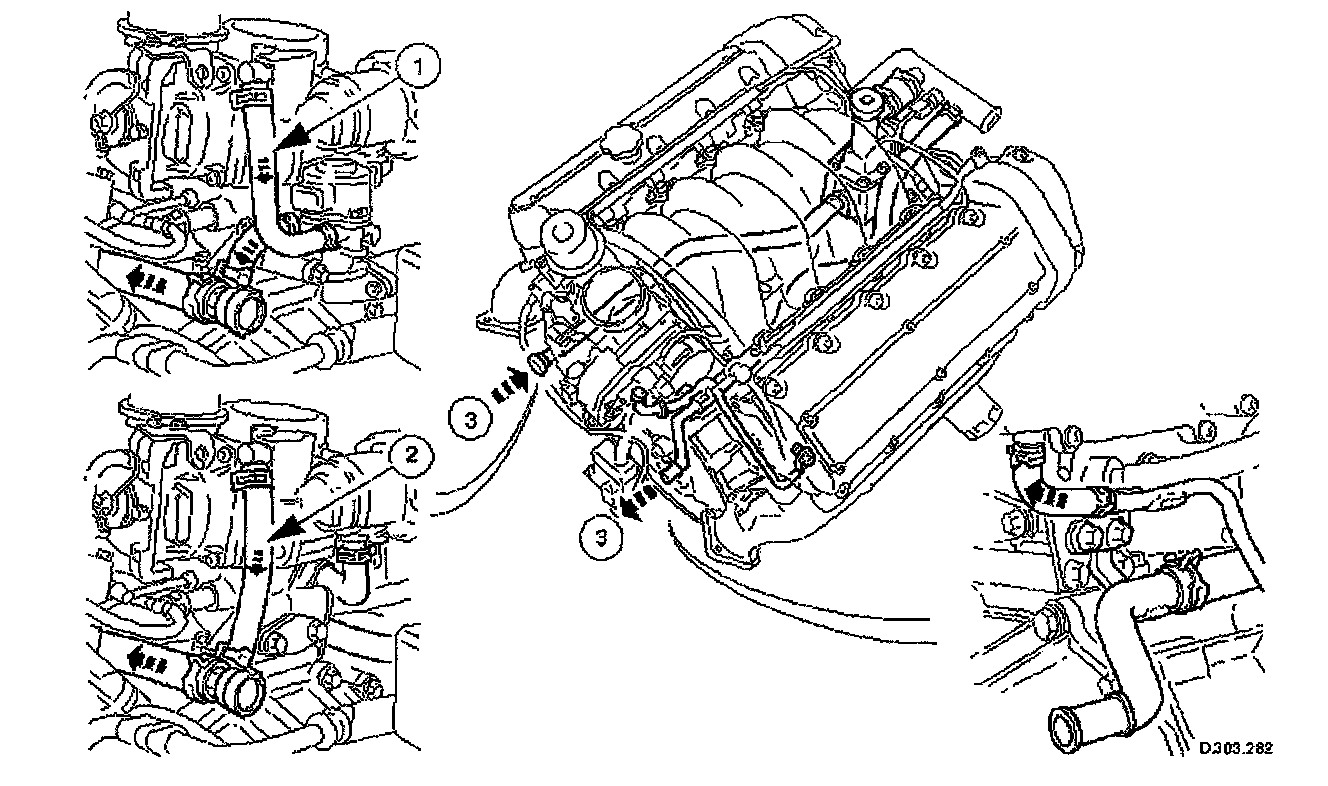 1

2

3

3

D303.282