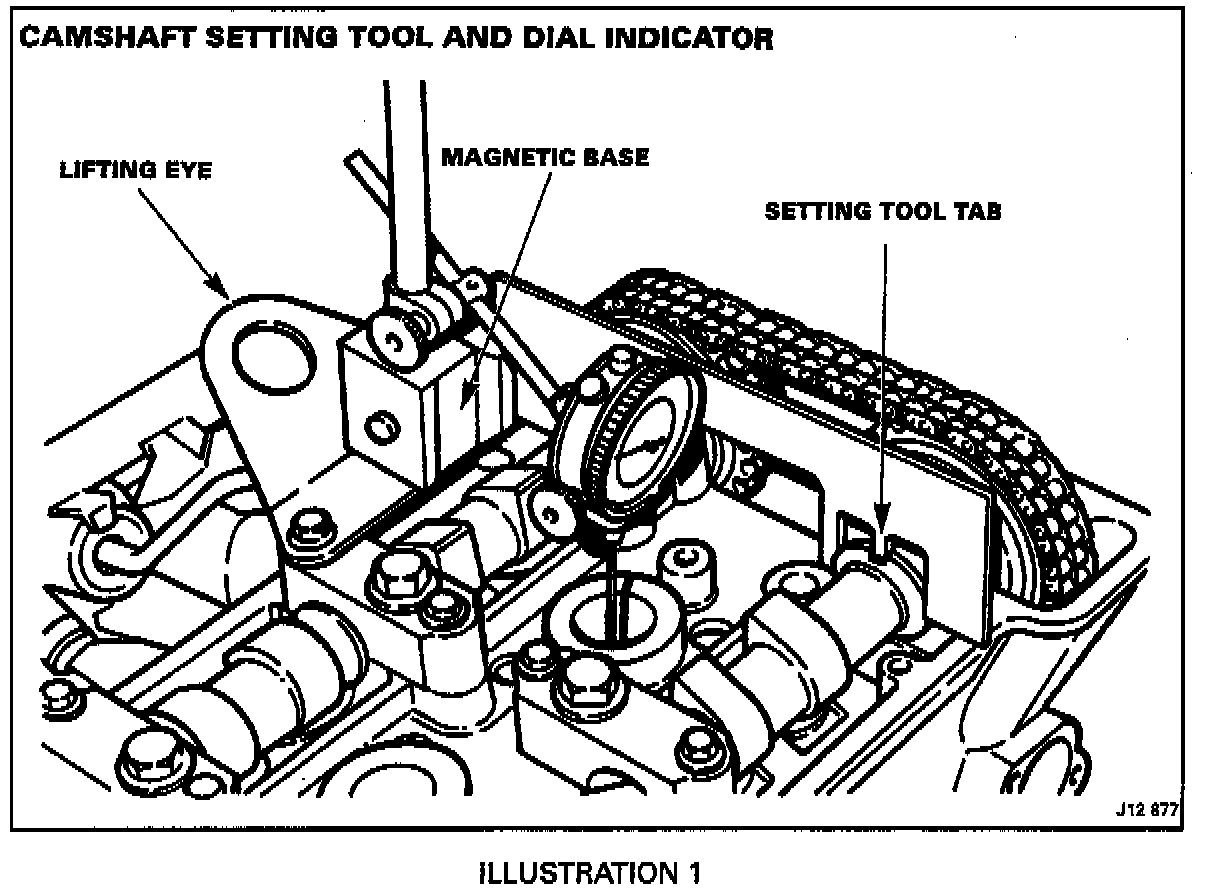 CAMSHAFT SETTING TOOL AND DIAL INDICATOR

LIFTING EYE

MAGNETIC BASE

SETTING TOOL TAB

J12 877

ILLUSTRATION 1