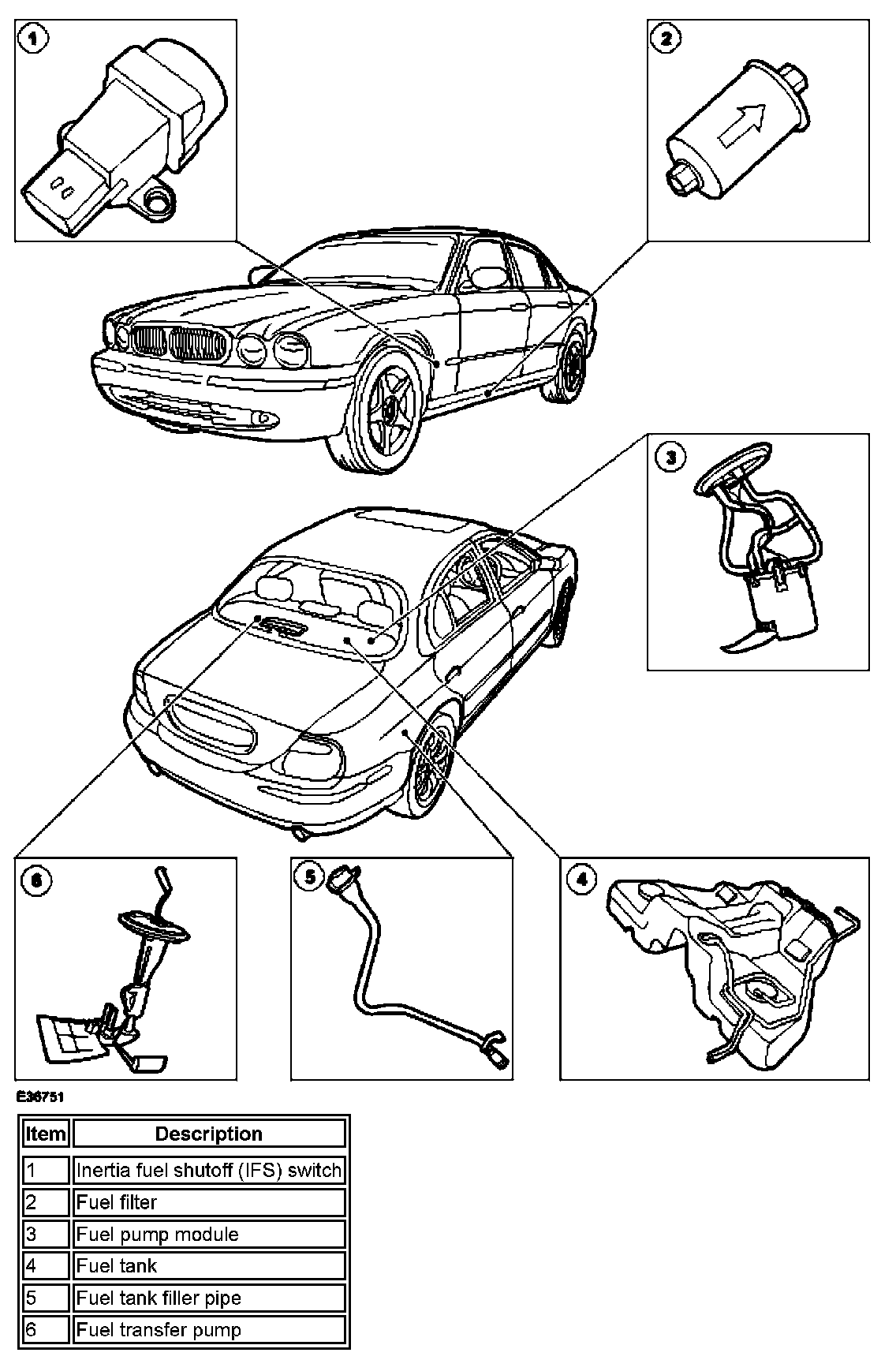 1

2

3

6

5

4

E36751

| Item | Description |
|---|---|
| 1 | Inertia fuel shutoff (IFS) switch |
| 2 | Fuel filter |
| 3 | Fuel pump module |
| 4 | Fuel tank |
| 5 | Fuel tank filler pipe |
| 6 | Fuel transfer pump |