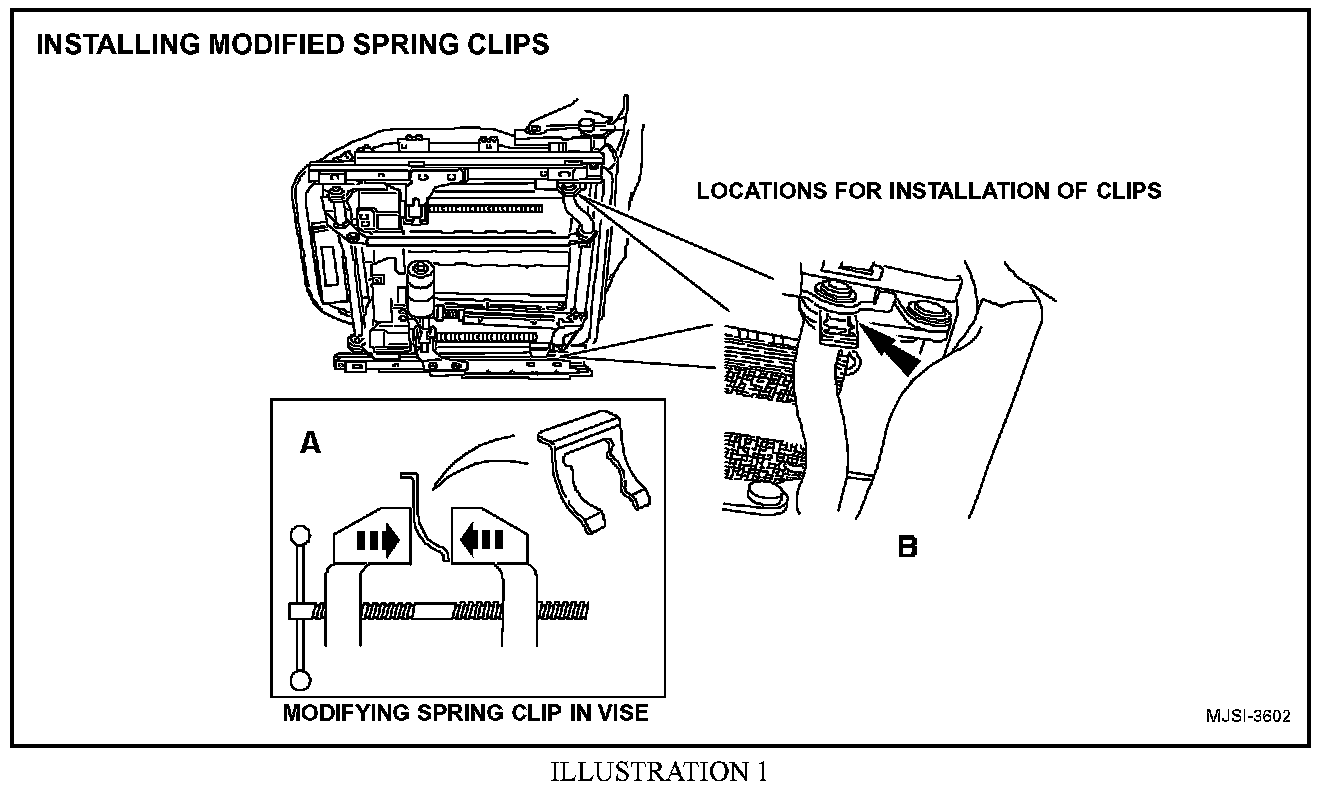 INSTALLING MODIFIED SPRING CLIPS

LOCATIONS FOR INSTALLATION OF CLIPS

A

B

MODIFYING SPRING CLIP IN VISE

MJSI-3602

ILLUSTRATION 1