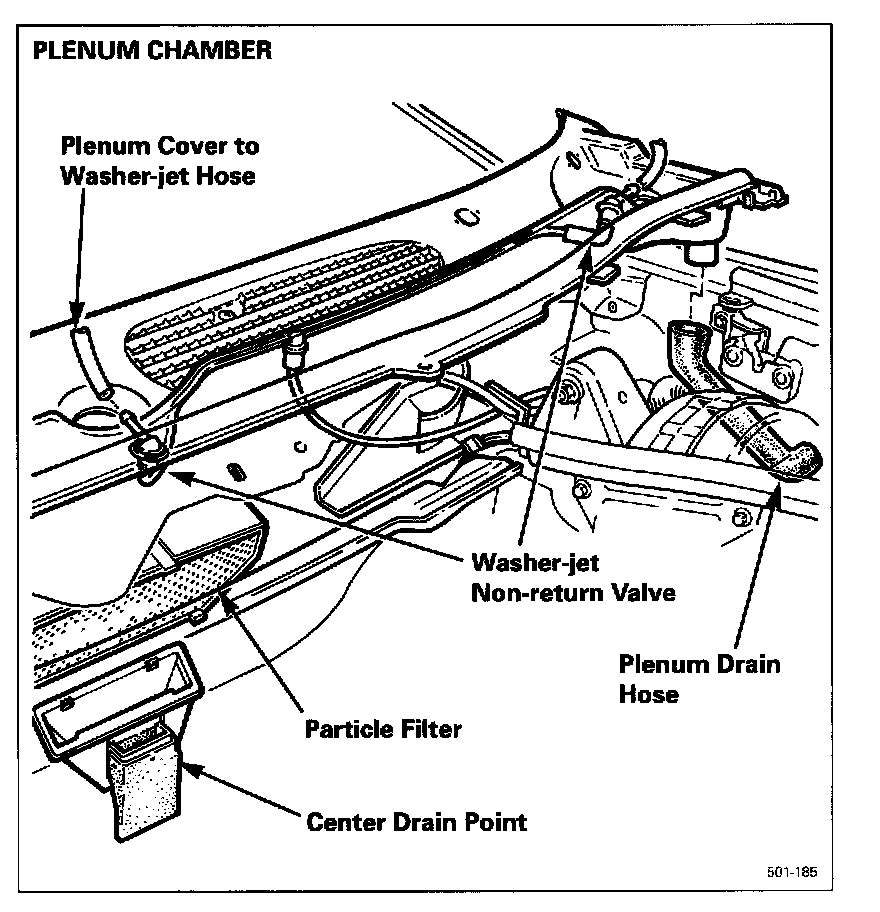 PLENUM CHAMBER

Plenum Cover to Washer-jet Hose

Washer-jet Non-return Valve

Plenum Drain Hose

Particle Filter

Center Drain Point

501-185