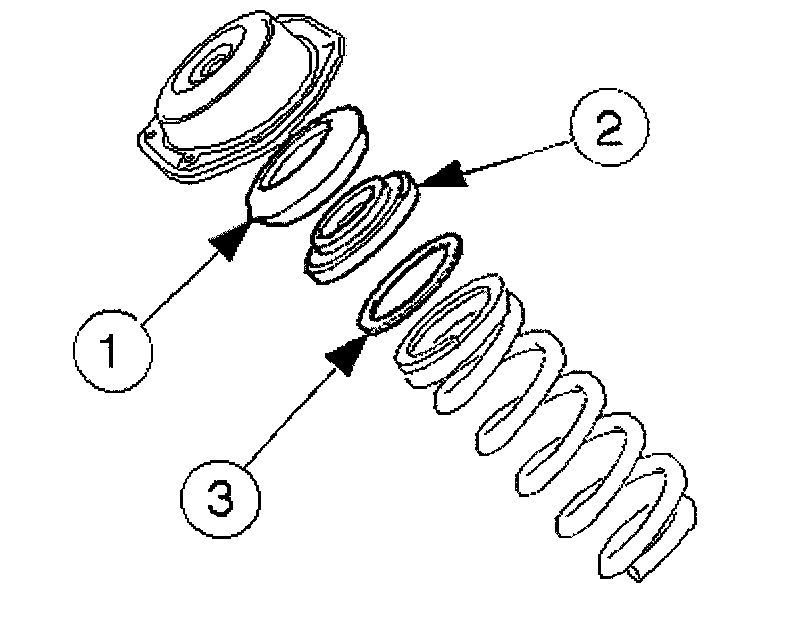 2
1
3