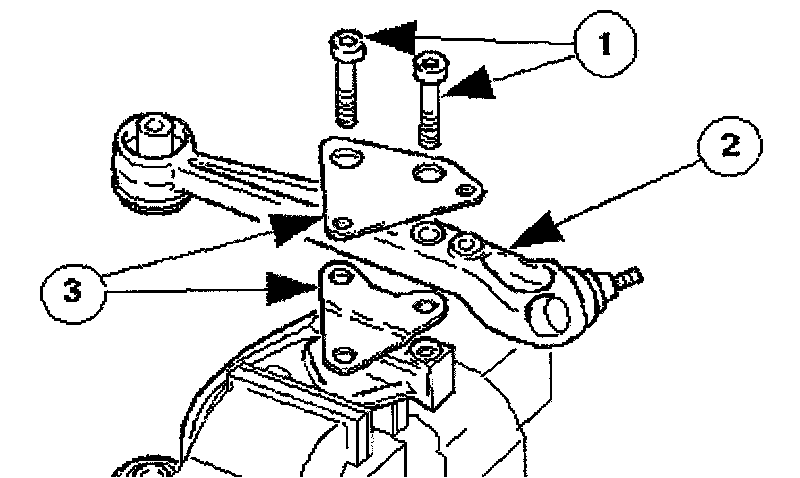 1
2
3