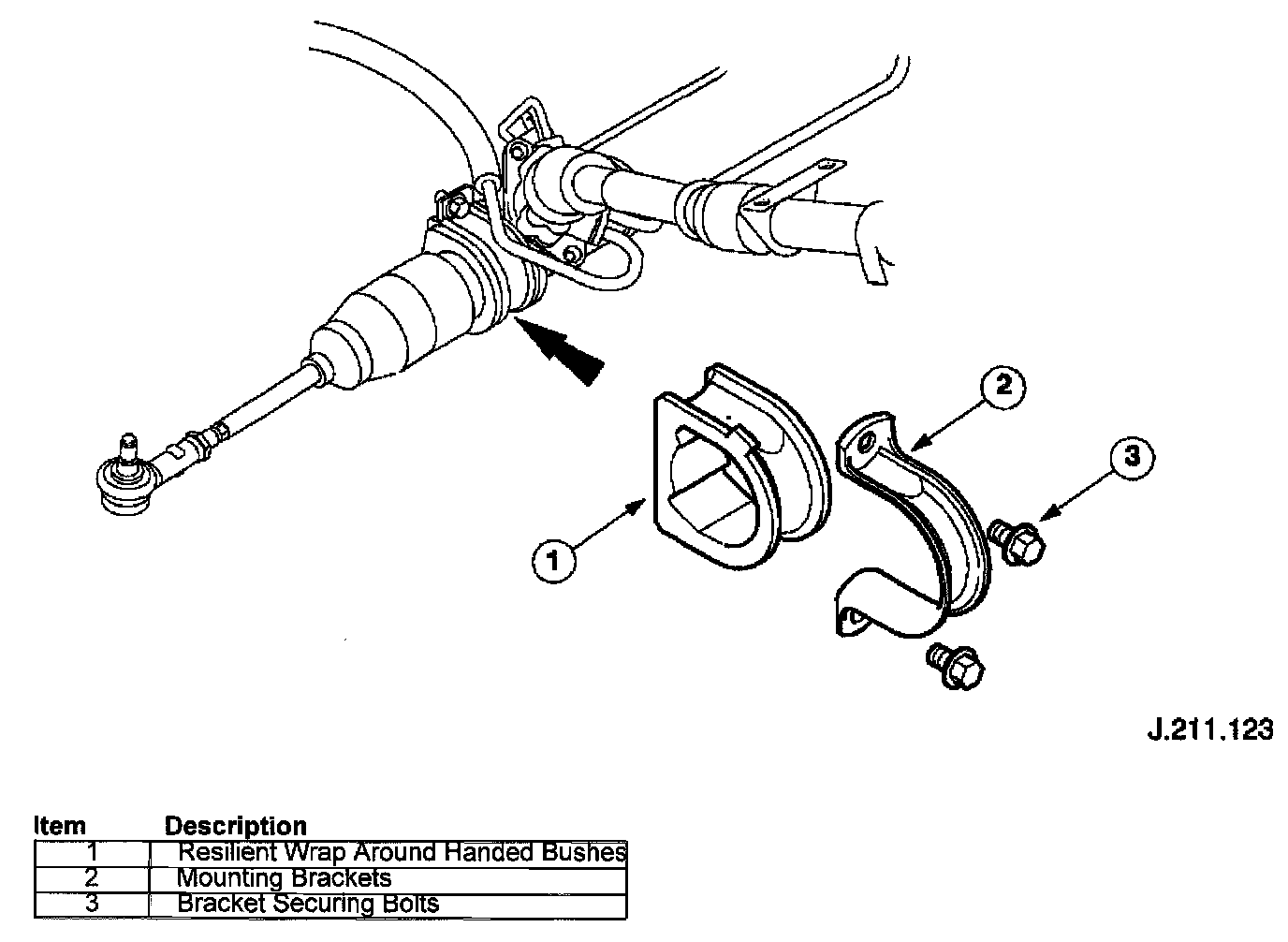 2

3

1

J.211.123

| Item | Description |
|---|---|
| 1 | Resilient Wrap Around Handed Bushes |
| 2 | Mounting Brackets |
| 3 | Bracket Securing Bolts |