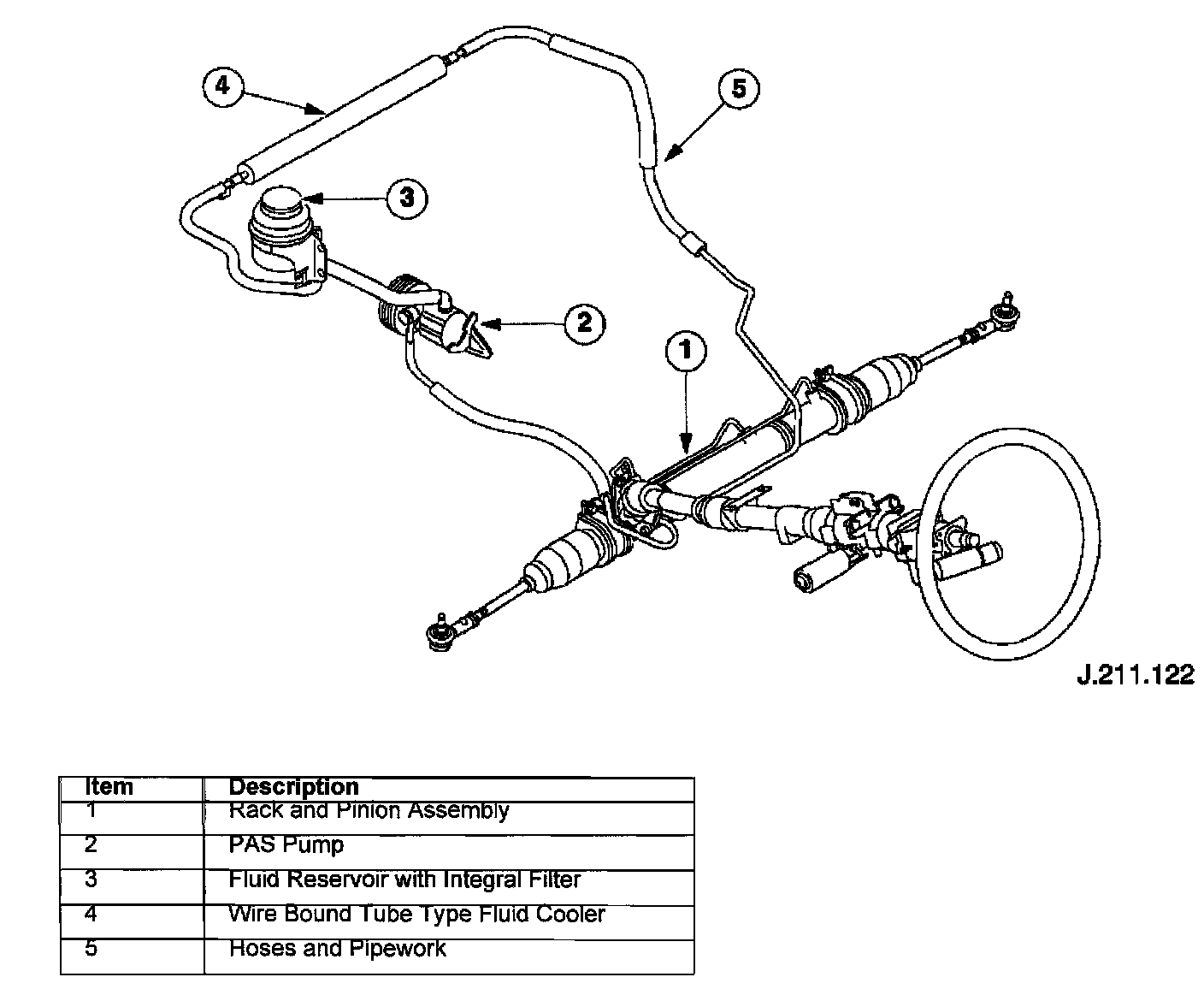 4

5

3

2

1

J.211.122

| Item | Description |
|---|---|
| 1 | Rack and Pinion Assembly |
| 2 | PAS Pump |
| 3 | Fluid Reservoir with Integral Filter |
| 4 | Wire Bound Tube Type Fluid Cooler |
| 5 | Hoses and Pipework |