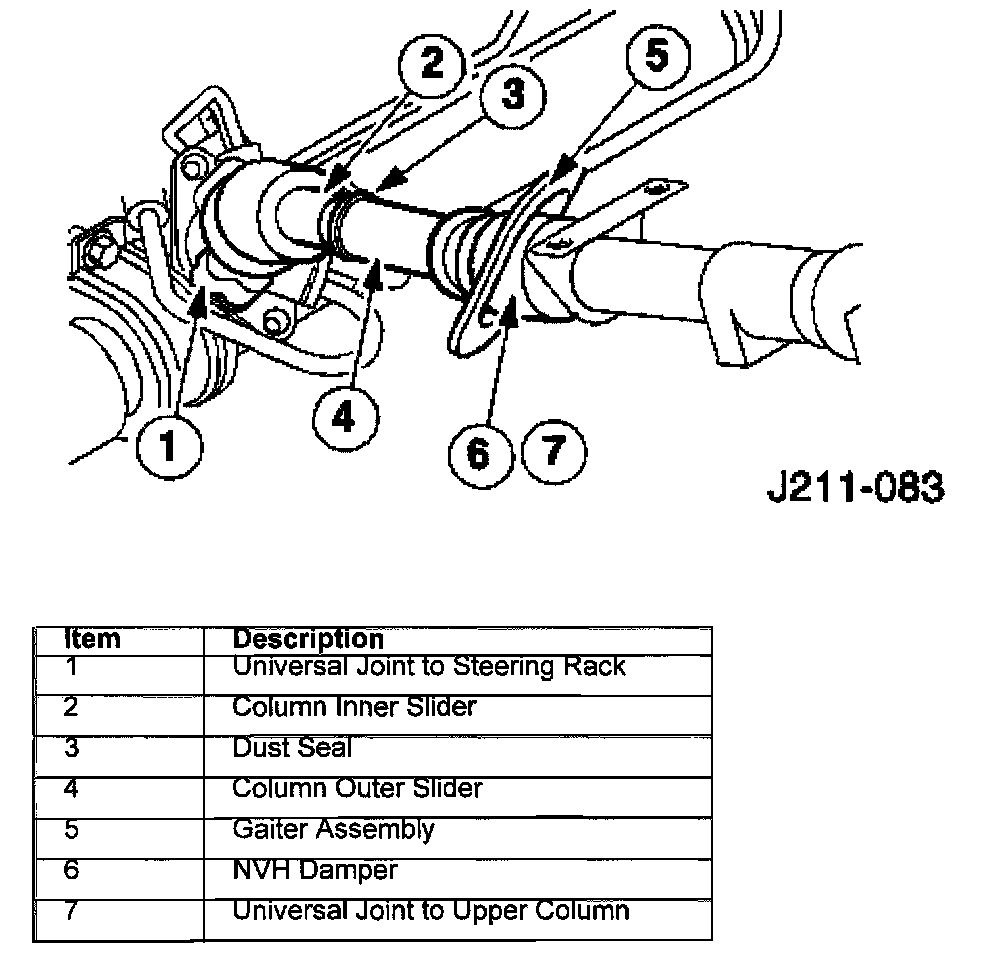 2
3
5
1
4
6
7
J211-083

| Item | Description |
|---|---|
| 1 | Universal Joint to Steering Rack |
| 2 | Column Inner Slider |
| 3 | Dust Seal |
| 4 | Column Outer Slider |
| 5 | Gaiter Assembly |
| 6 | NVH Damper |
| 7 | Universal Joint to Upper Column |