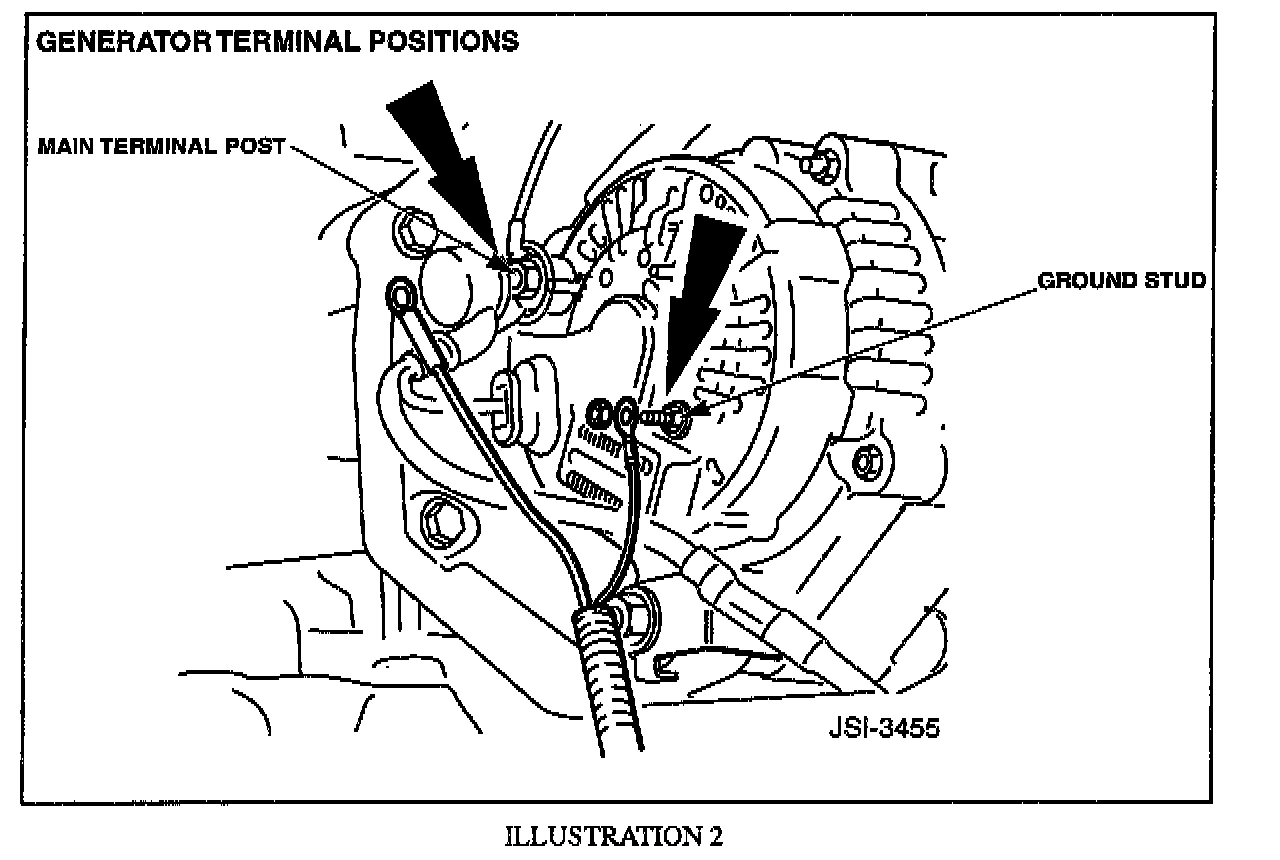 GENERATOR TERMINAL POSITIONS

MAIN TERMINAL POST

GROUND STUD

JSI-3455

ILLUSTRATION 2