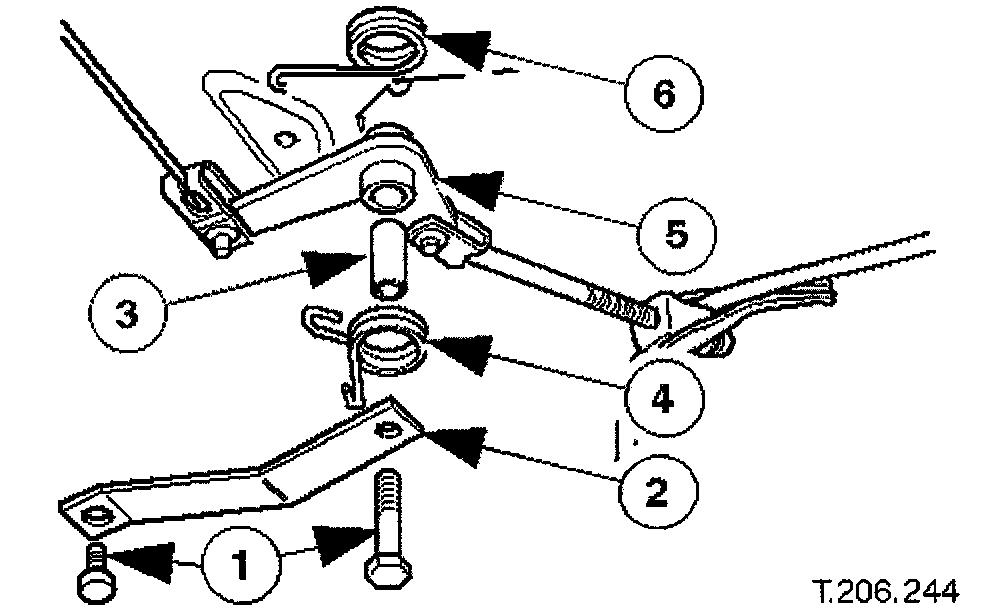 6
5
3
4
2
1
T.206.244