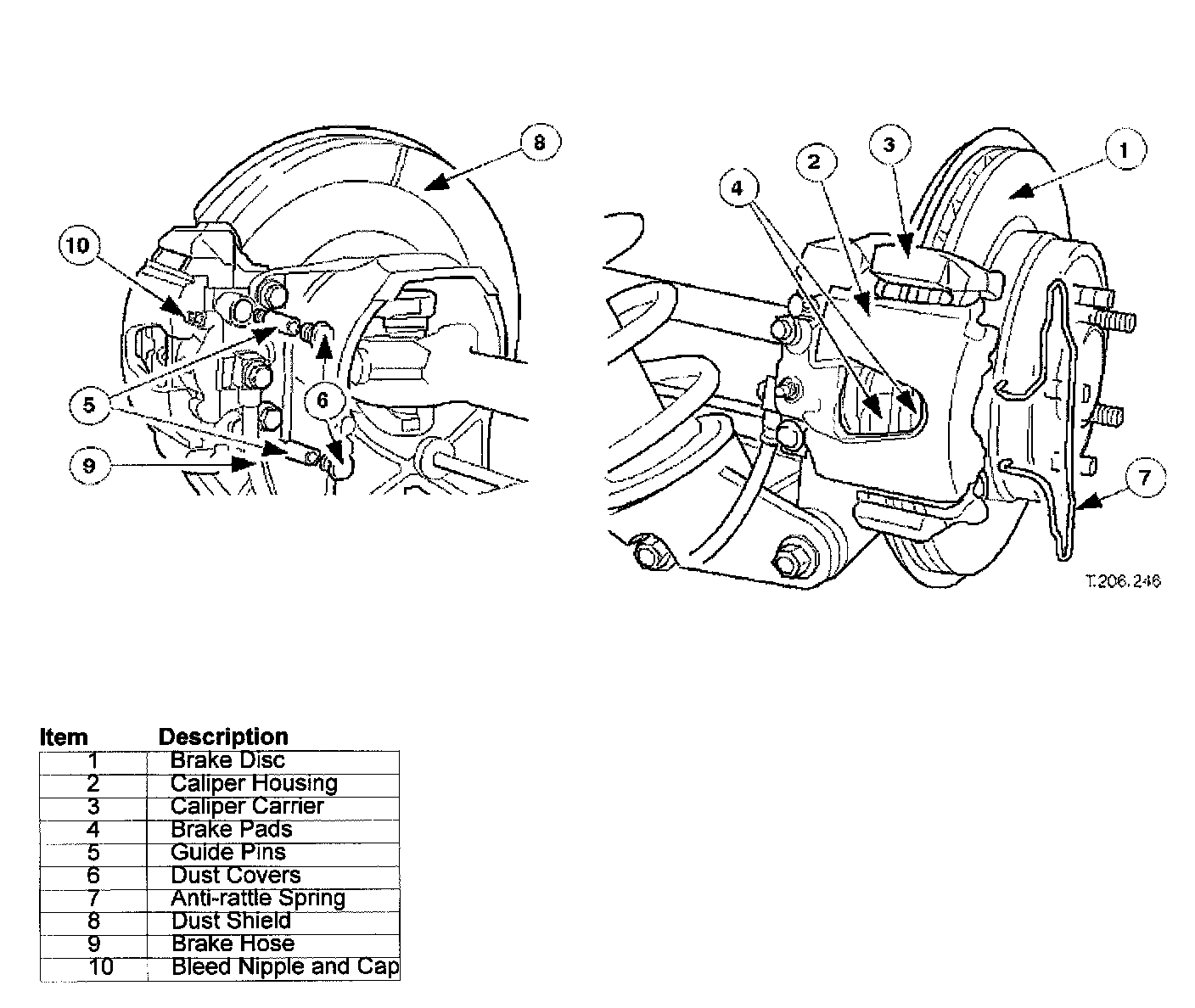 8
10
5
6
9
4
2
3
1
7
T.206.246

| Item | Description |
|---|---|
| 1 | Brake Disc |
| 2 | Caliper Housing |
| 3 | Caliper Carrier |
| 4 | Brake Pads |
| 5 | Guide Pins |
| 6 | Dust Covers |
| 7 | Anti-rattle Spring |
| 8 | Dust Shield |
| 9 | Brake Hose |
| 10 | Bleed Nipple and Cap |