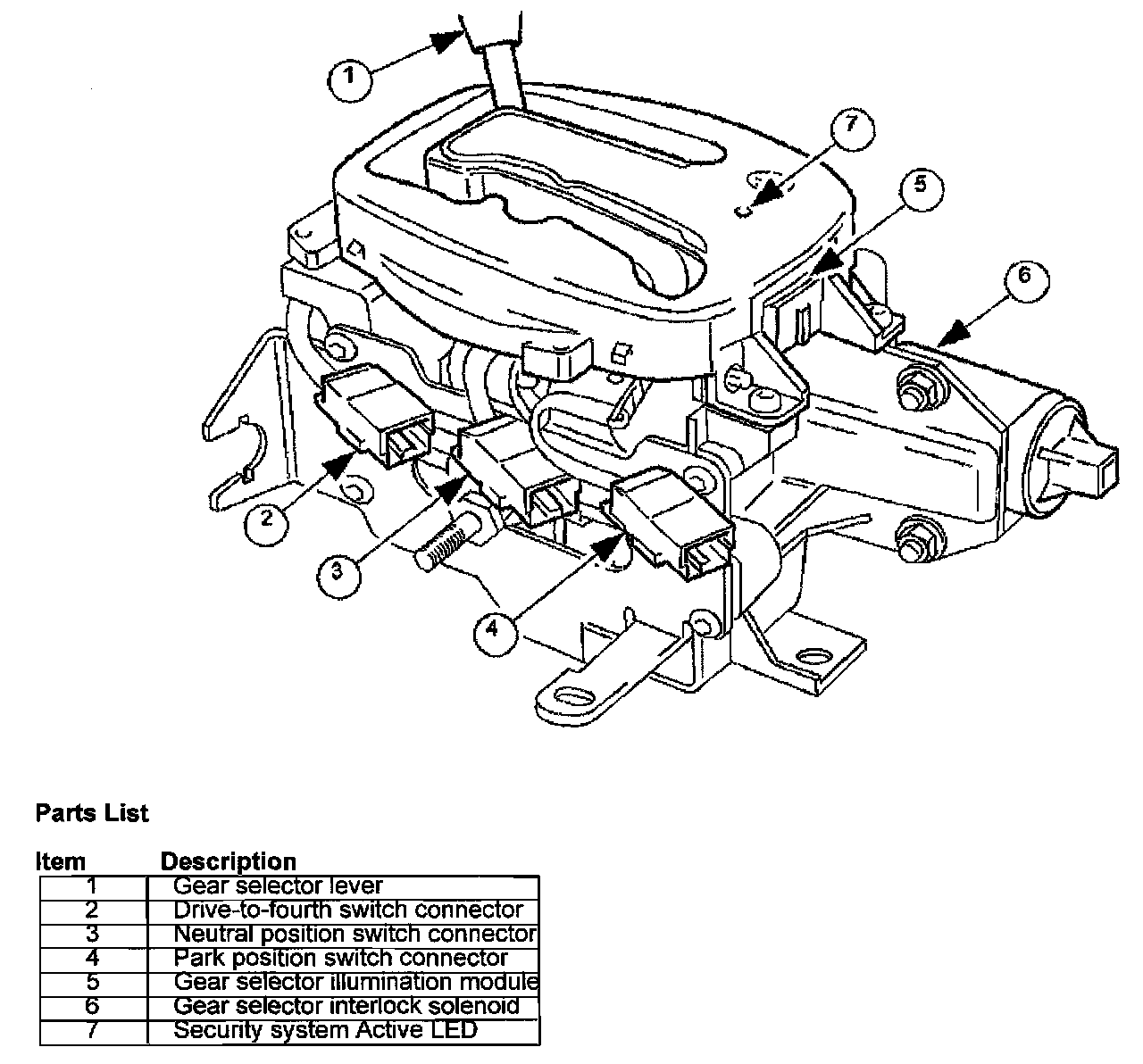 1

7

5

6

2

3

4

Parts List

| Item | Description |
|---|---|
| 1 | Gear selector lever |
| 2 | Drive-to-fourth switch connector |
| 3 | Neutral position switch connector |
| 4 | Park position switch connector |
| 5 | Gear selector illumination module |
| 6 | Gear selector interlock solenoid |
| 7 | Security system Active LED |