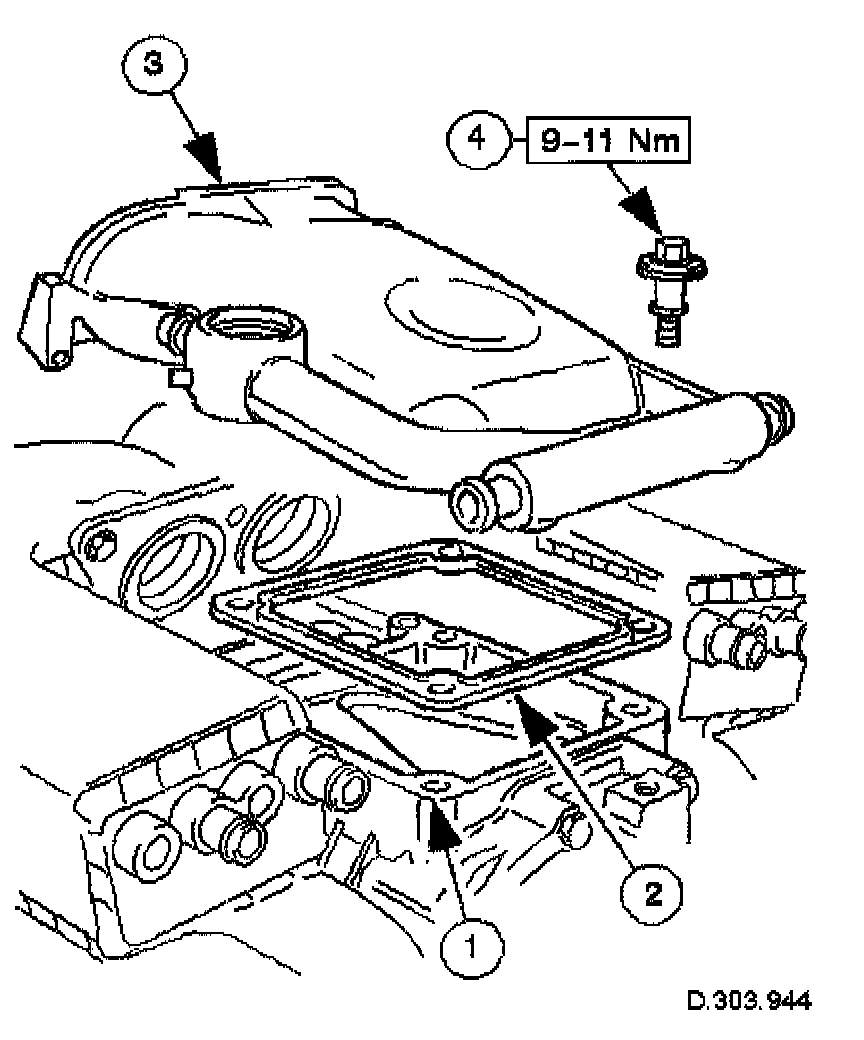 3
4
9–11 Nm
2
1
D.303.944