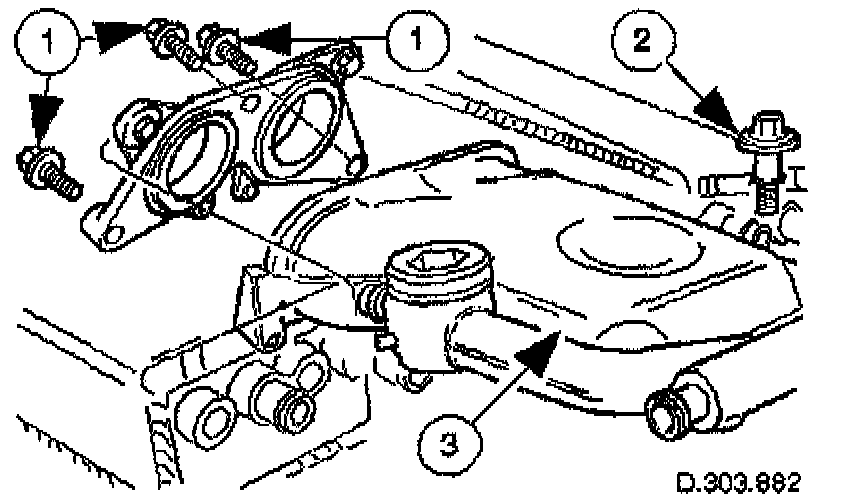 1
1
2
3
D.303.882