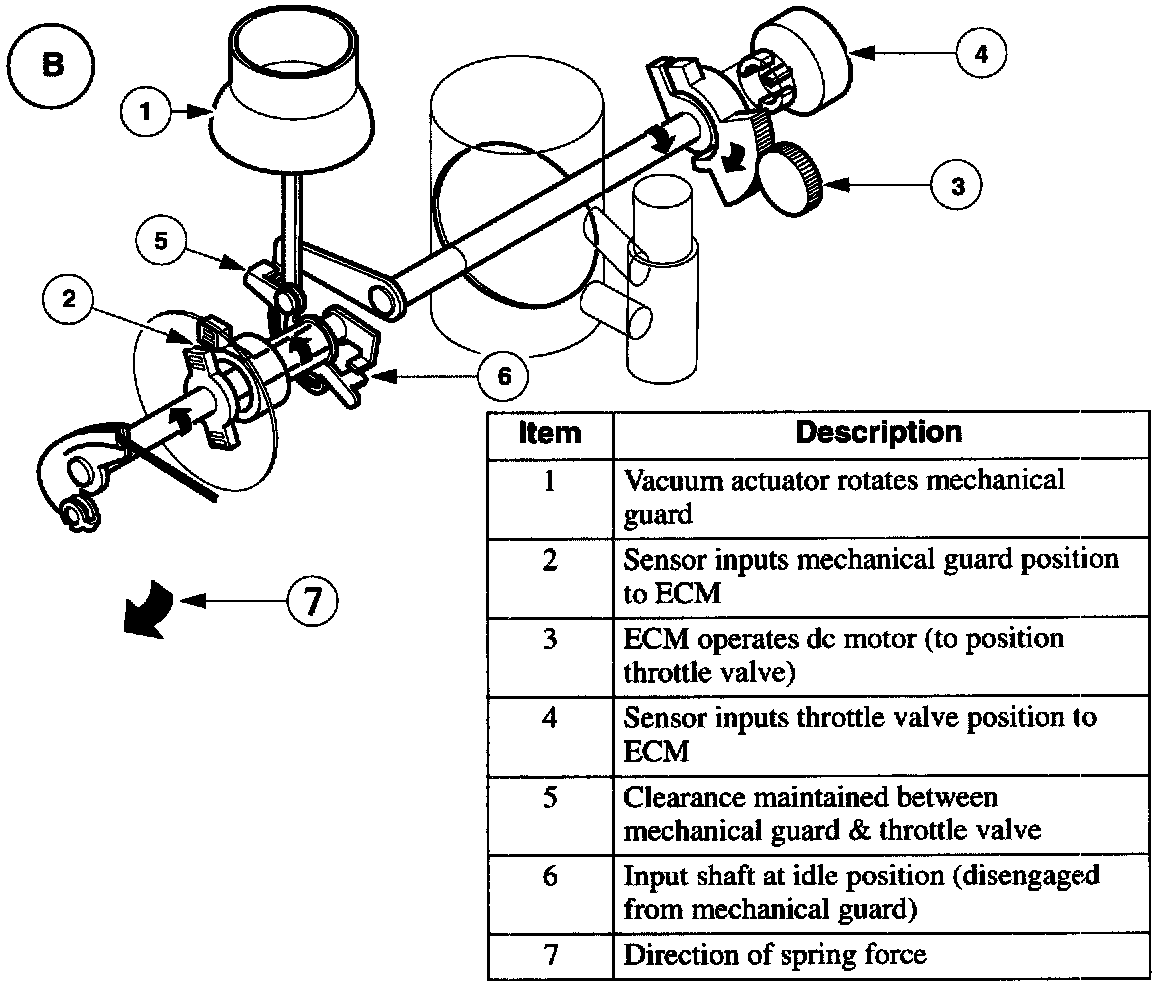 B

1

4

3

5

2

6

7

| Item | Description |
|---|---|
| 1 | Vacuum actuator rotates mechanical guard |
| 2 | Sensor inputs mechanical guard position to ECM |
| 3 | ECM operates dc motor (to position throttle valve) |
| 4 | Sensor inputs throttle valve position to ECM |
| 5 | Clearance maintained between mechanical guard & throttle valve |
| 6 | Input shaft at idle position (disengaged from mechanical guard) |
| 7 | Direction of spring force |