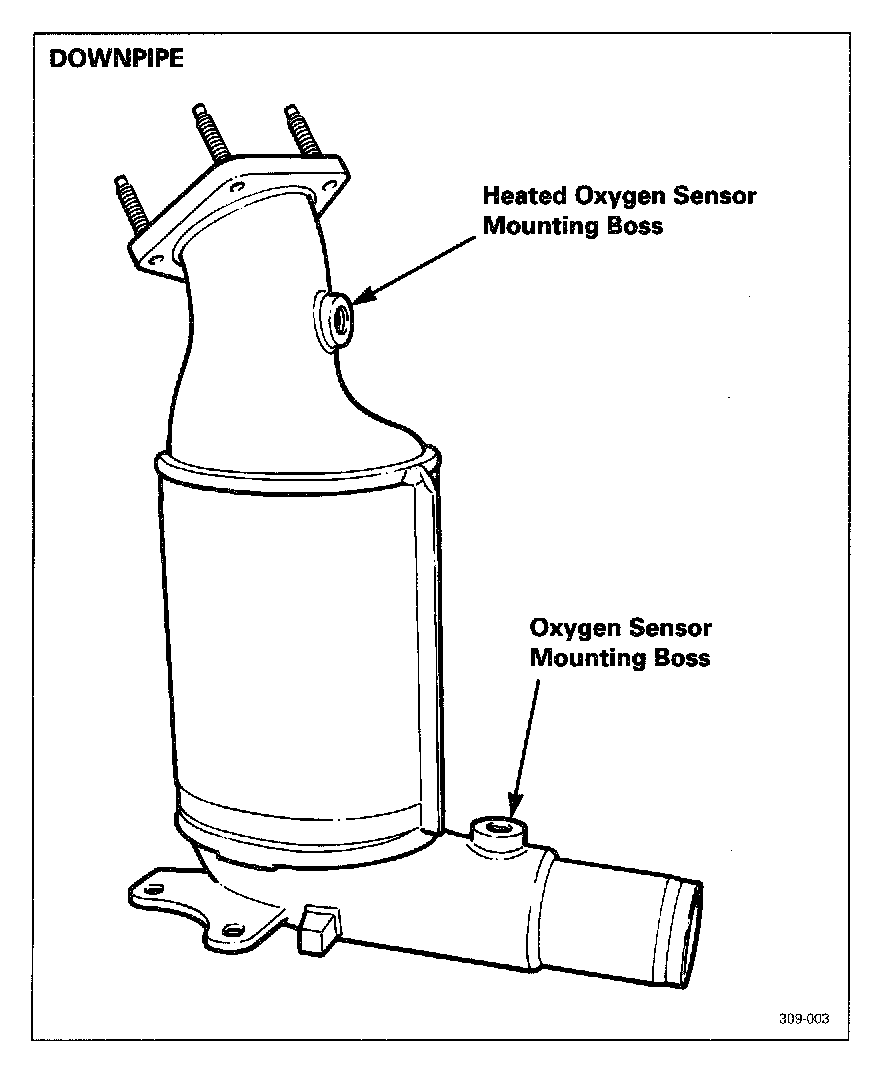 DOWNPIPE

Heated Oxygen Sensor Mounting Boss

Oxygen Sensor Mounting Boss

309-003